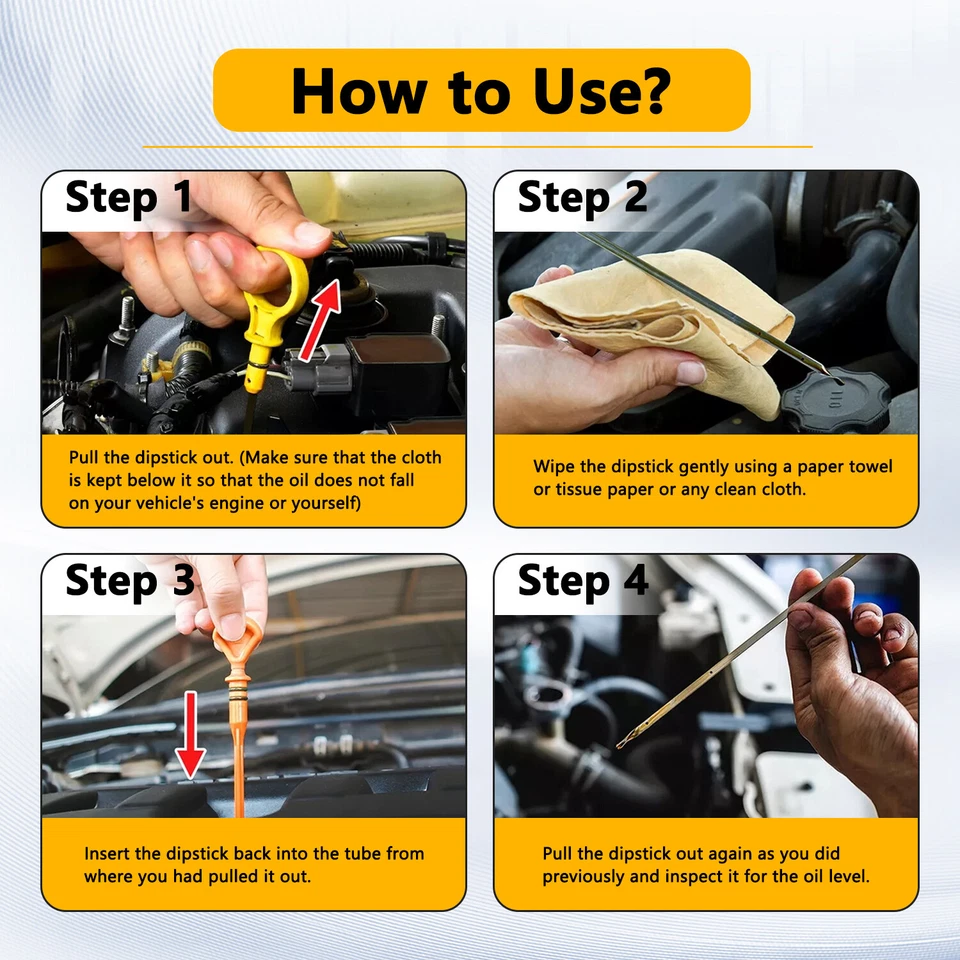 How to Use?

Step 1

Pull the dipstick out. (Make sure that the cloth is kept below it so that the oil does not fall on your vehicle's engine or yourself)

Step 2

Wipe the dipstick gently using a paper towel or tissue paper or any clean cloth.

Step 3

Insert the dipstick back into the tube from where you had pulled it out.

Step 4

Pull the dipstick out again as you did previously and inspect it for the oil level.