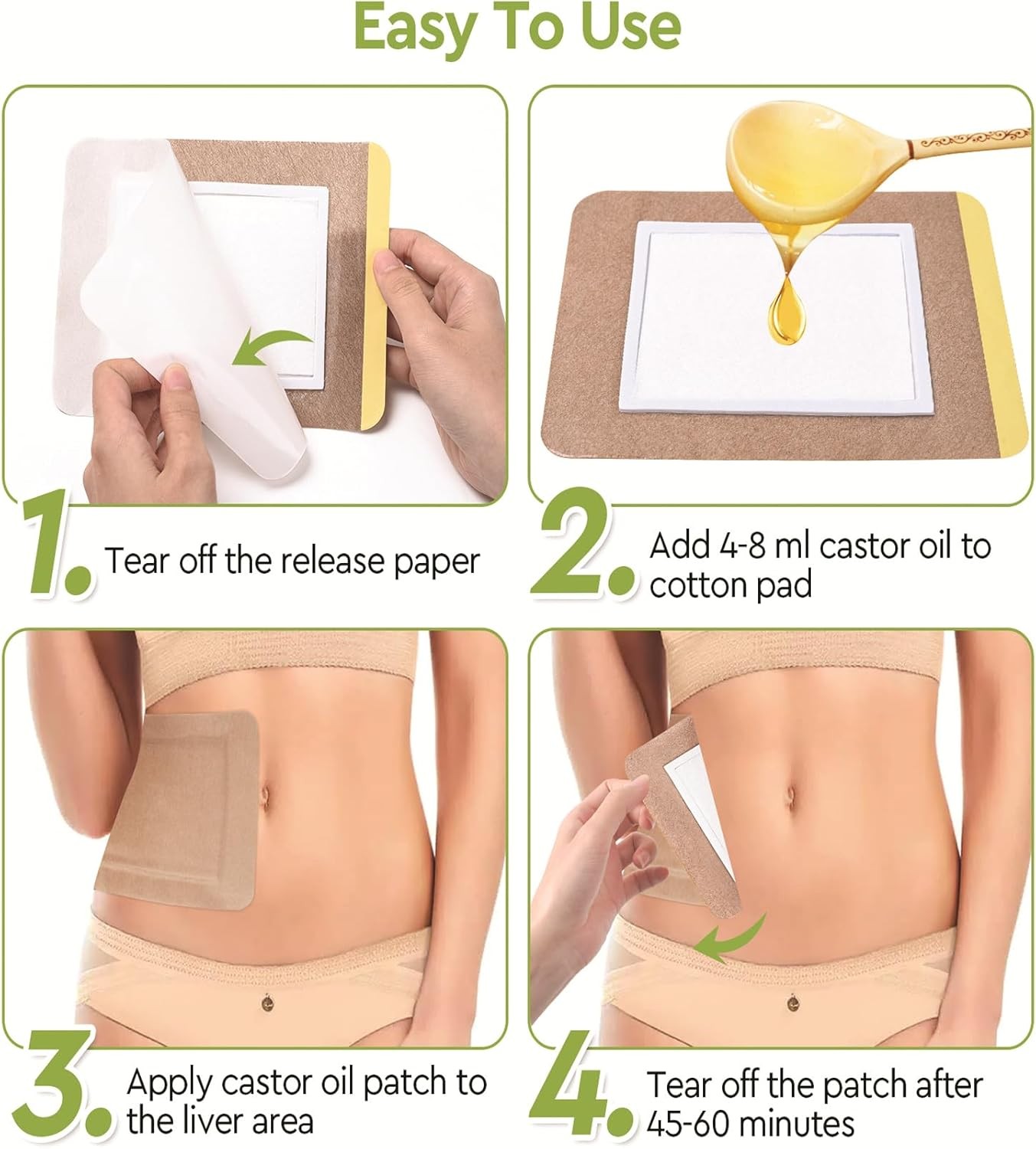 Easy To Use

1. Tear off the release paper

2. Add 4-8 ml castor oil to cotton pad

3. Apply castor oil patch to the liver area

4. Tear off the patch after 45-60 minutes