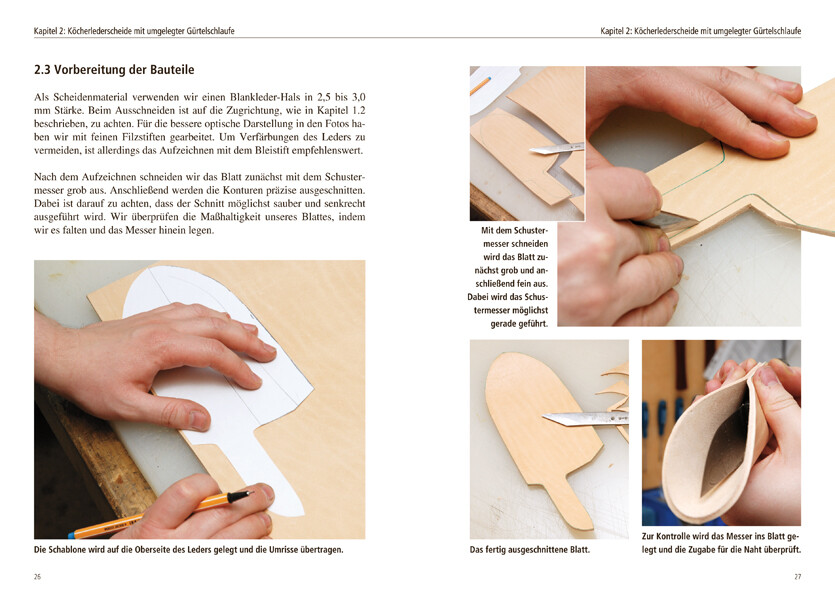 Kapitel 2: Köcherlederscheide mit umgelegter Gürtelschlaufe

2.3 Vorbereitung der Bauteile

Als Scheidenmaterial verwenden wir einen Blankleder-Hals in 2,5 bis 3,0 mm Stärke. Beim Ausschneiden ist auf die Zugrichtung, wie in Kapitel 1.2 beschrieben, zu achten. Für die bessere optische Darstellung in den Fotos haben wir mit feinen Filzstiften gearbeitet. Um Verfärbungen des Leders zu vermeiden, ist allerdings das Aufzeichnen mit dem Bleistift empfehlenswert.

Nach dem Aufzeichnen schneiden wir das Blatt zunächst mit dem Schustermesser grob aus. Anschließend werden die Konturen präzise ausgeschnitten. Dabei ist darauf zu achten, dass der Schnitt möglichst sauber und senkrecht ausgeführt wird. Wir überprüfen die Maßhaltigkeit unseres Blattes, indem wir es falten und das Messer hinein legen.

Die Schablone wird auf die Oberseite des Leders gelegt und die Umrisse übertragen.

26

Kapitel 2: Köcherlederscheide mit umgelegter Gürtelschlaufe

Mit dem Schustermesser schneiden wird das Blatt zunächst grob und anschließend fein aus. Dabei wird das Schustermesser möglichst gerade geführt.

Das fertig ausgeschnittene Blatt.

Zur Kontrolle wird das Messer ins Blatt gelegt und die Zugabe für die Naht überprüft.

27