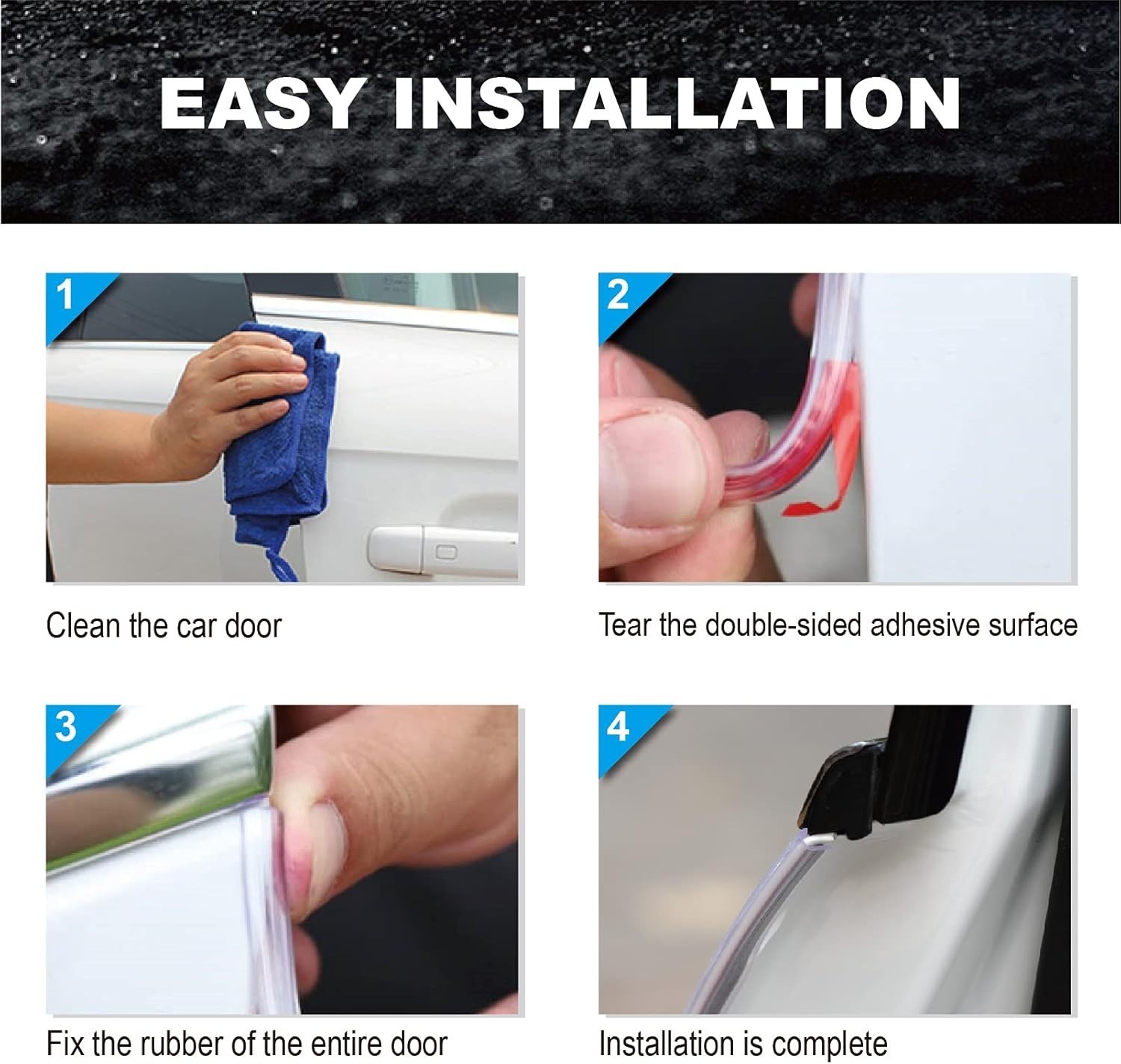 EASY INSTALLATION

1

Clean the car door

2

Tear the double-sided adhesive surface

3

Fix the rubber of the entire door

4

Installation is complete