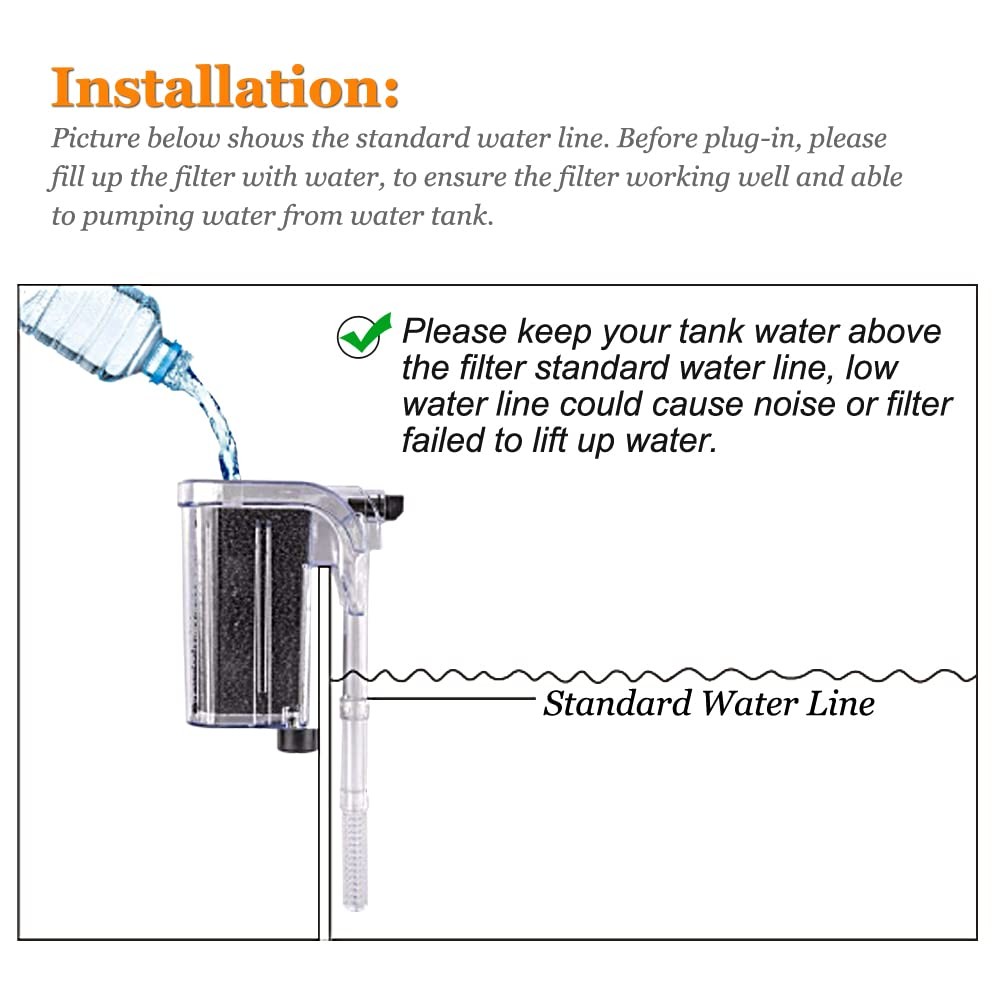 Installation:

Picture below shows the standard water line. Before plug-in, please fill up the filter with water, to ensure the filter working well and able to pumping water from water tank.

Please keep your tank water above the filter standard water line, low water line could cause noise or filter failed to lift up water.

Standard Water Line