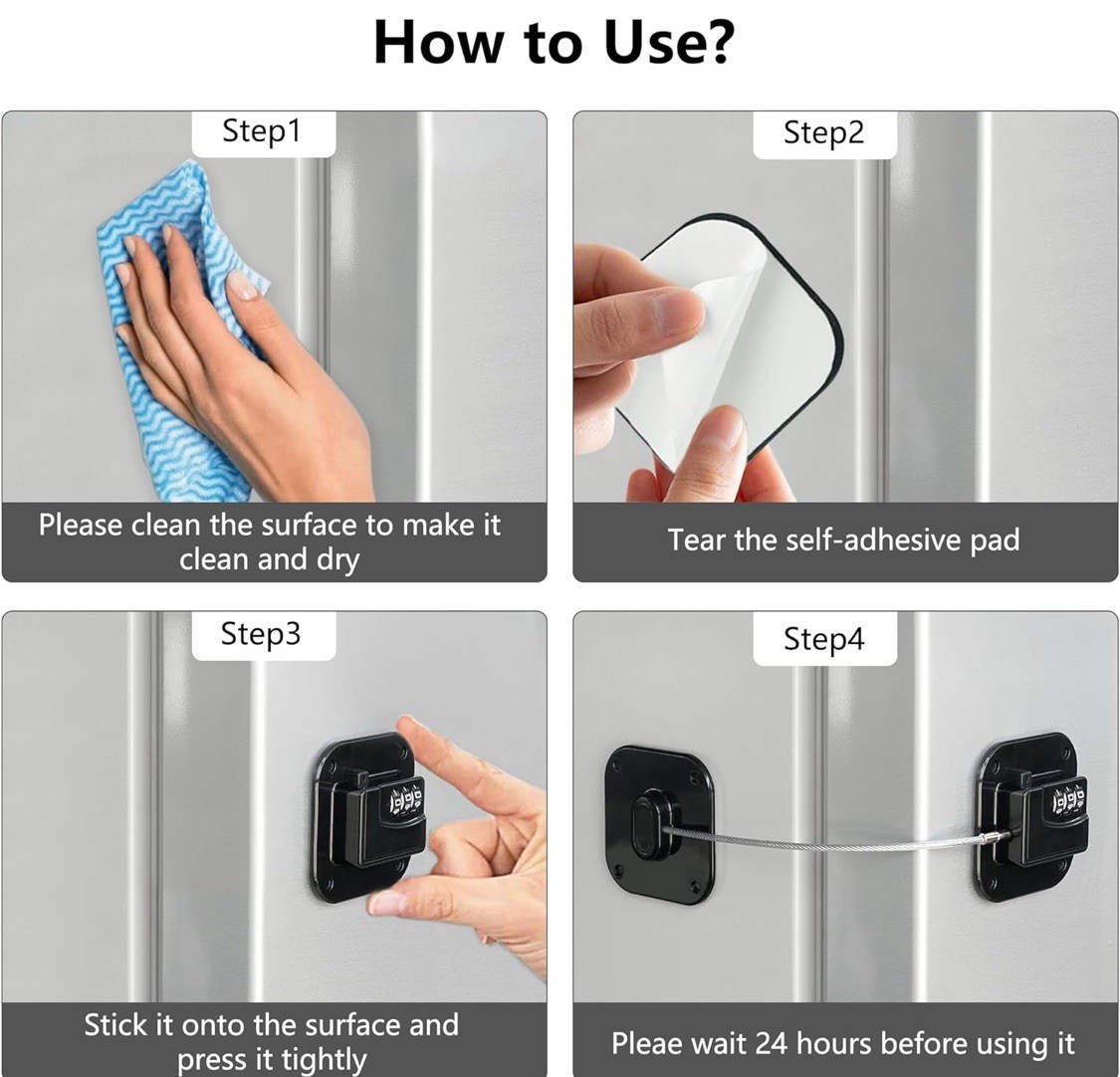 How to Use?

Step1

Please clean the surface to make it clean and dry

Step2

Tear the self-adhesive pad

Step3

Stick it onto the surface and press it tightly

Step4

Pleae wait 24 hours before using it