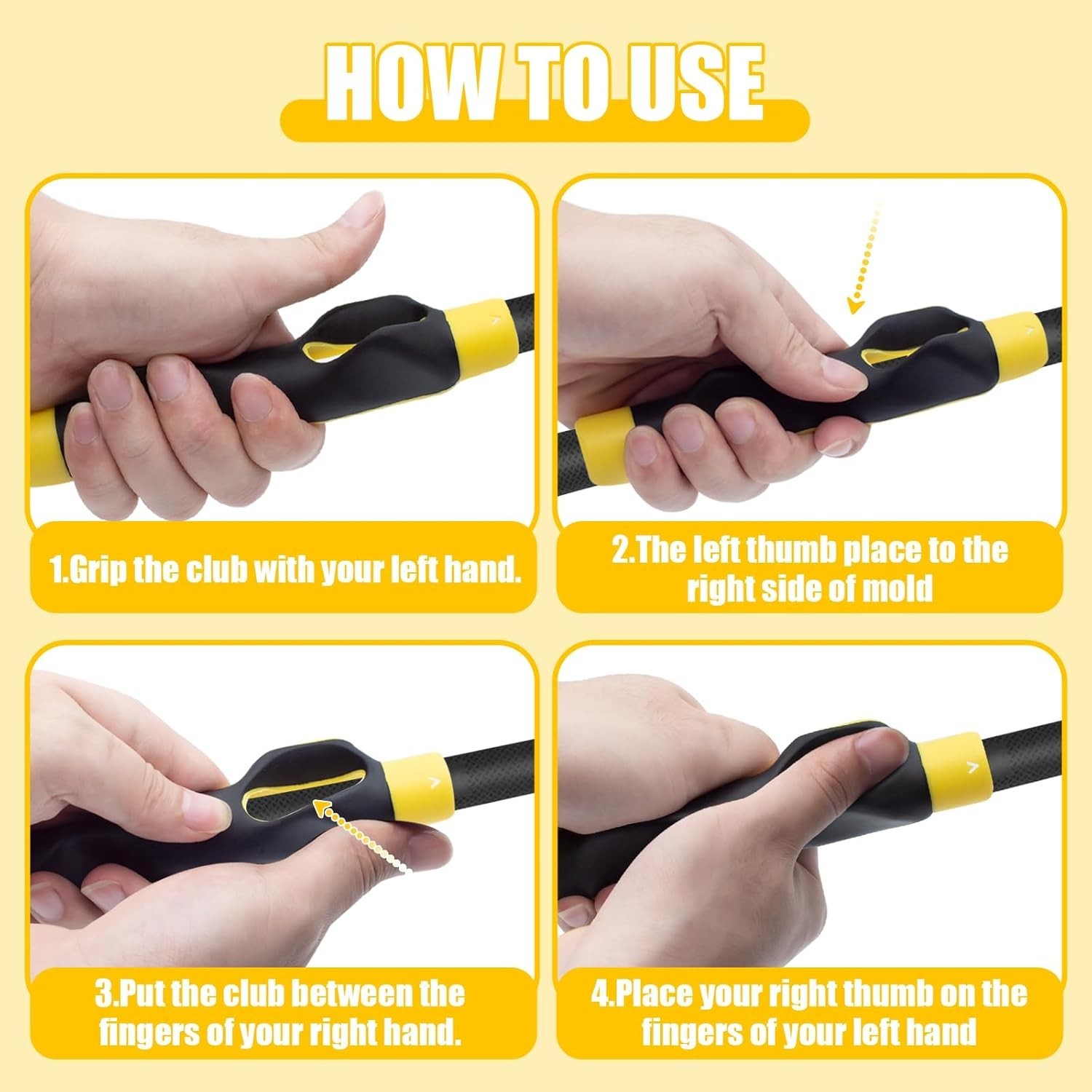 HOW TO USE

1.Grip the club with your left hand.

2.The left thumb place to the right side of mold

3.Put the club between the fingers of your right hand.

4.Place your right thumb on the fingers of your left hand