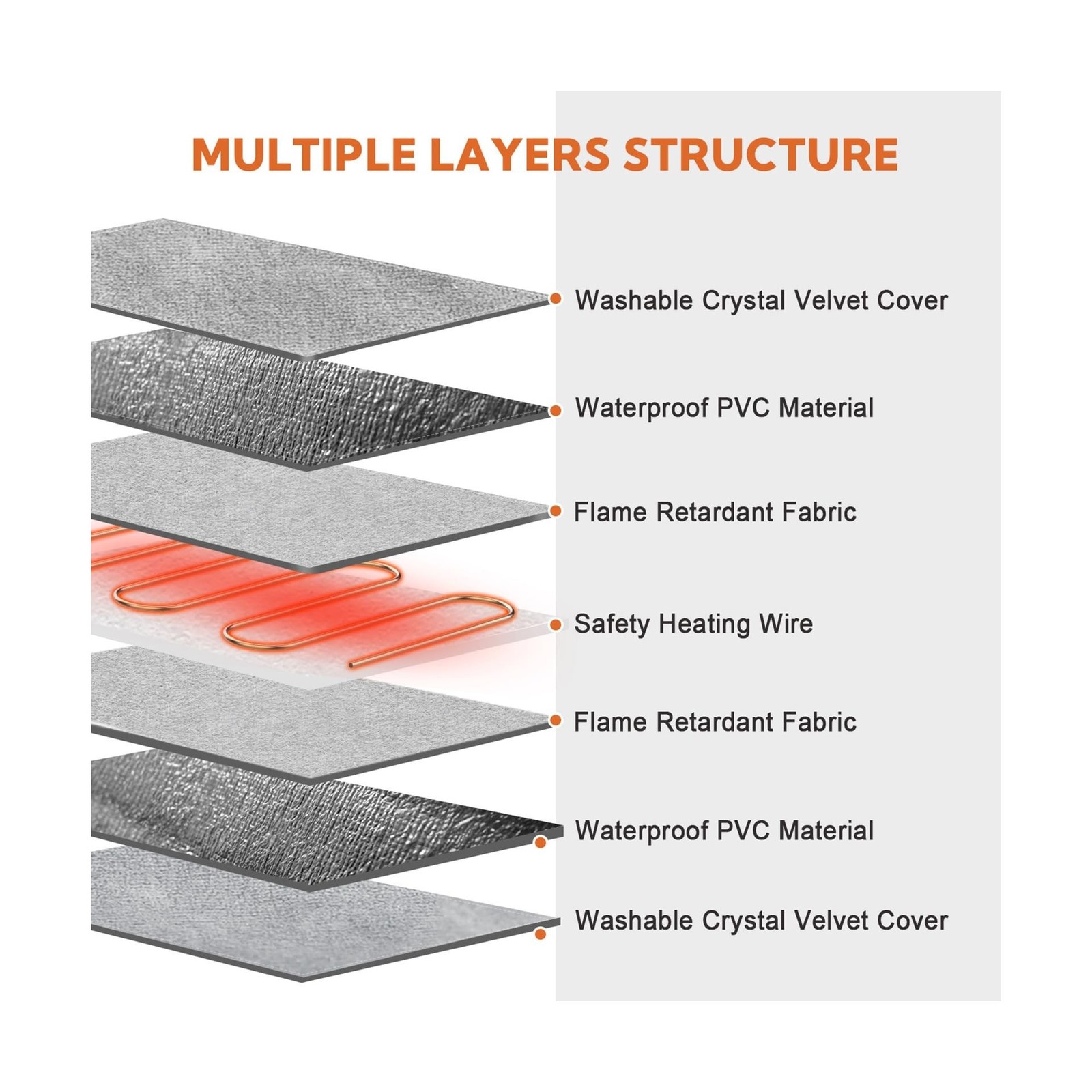 MULTIPLE LAYERS STRUCTURE

Washable Crystal Velvet Cover

Waterproof PVC Material

Flame Retardant Fabric

Safety Heating Wire

Flame Retardant Fabric

Waterproof PVC Material

Washable Crystal Velvet Cover