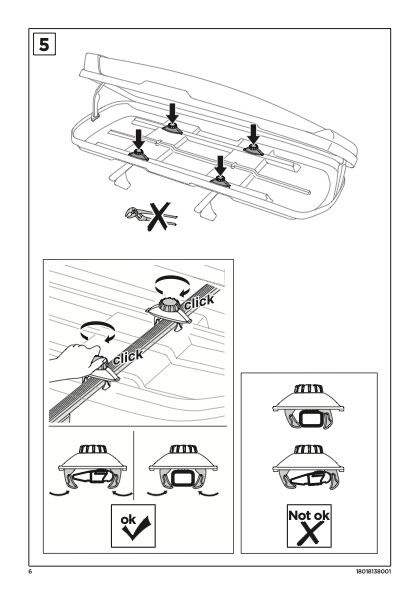 5

click

click

ok

Not ok

6

18018138001