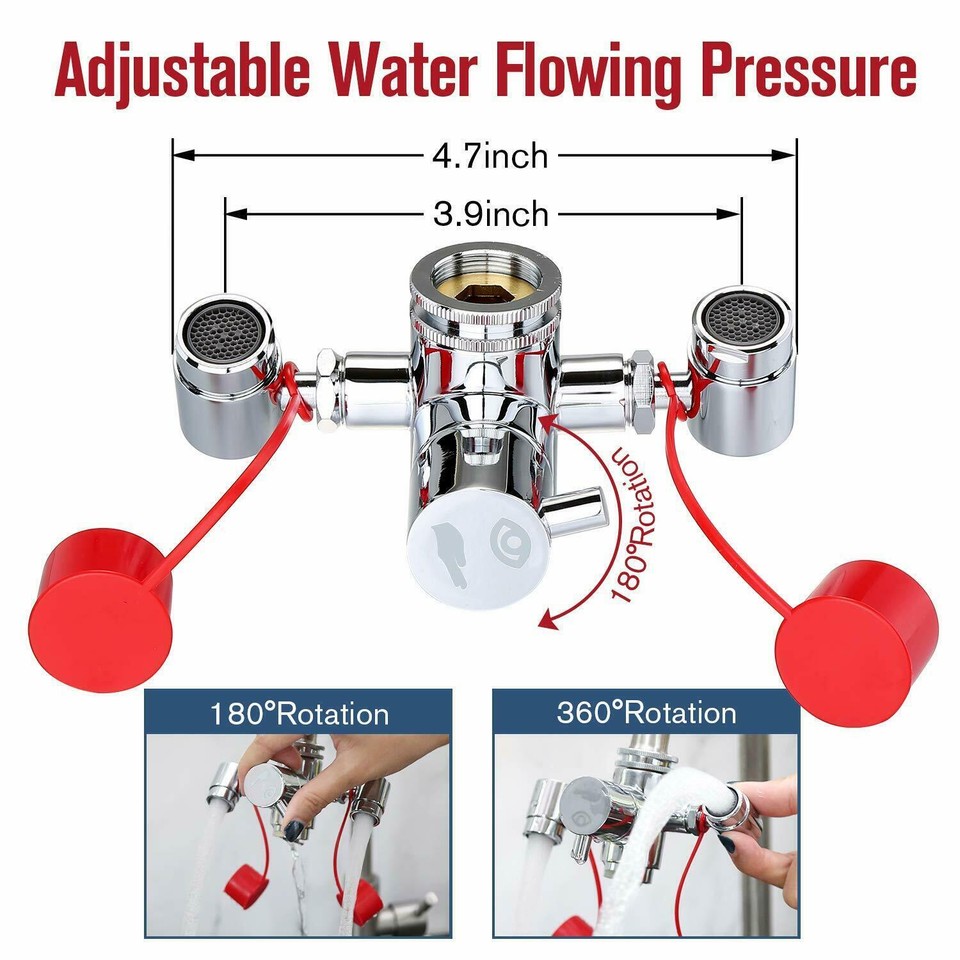 Adjustable Water Flowing Pressure

4.7inch

3.9inch

180°Rotation

180°Rotation

360°Rotation