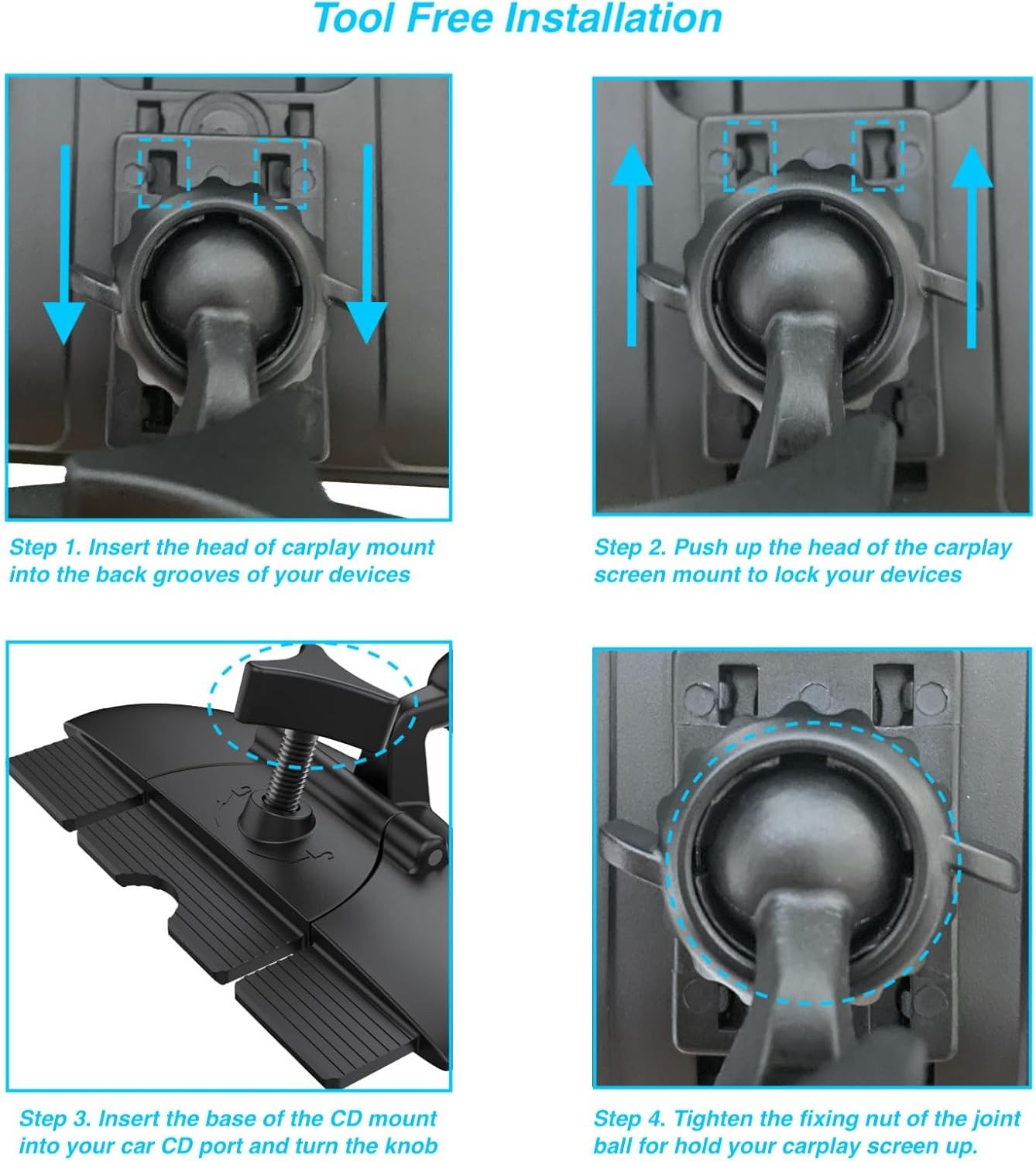 Tool Free Installation

Step 1. Insert the head of carplay mount into the back grooves of your devices

Step 2. Push up the head of the carplay screen mount to lock your devices

Step 3. Insert the base of the CD mount into your car CD port and turn the knob

Step 4. Tighten the fixing nut of the joint ball for hold your carplay screen up.