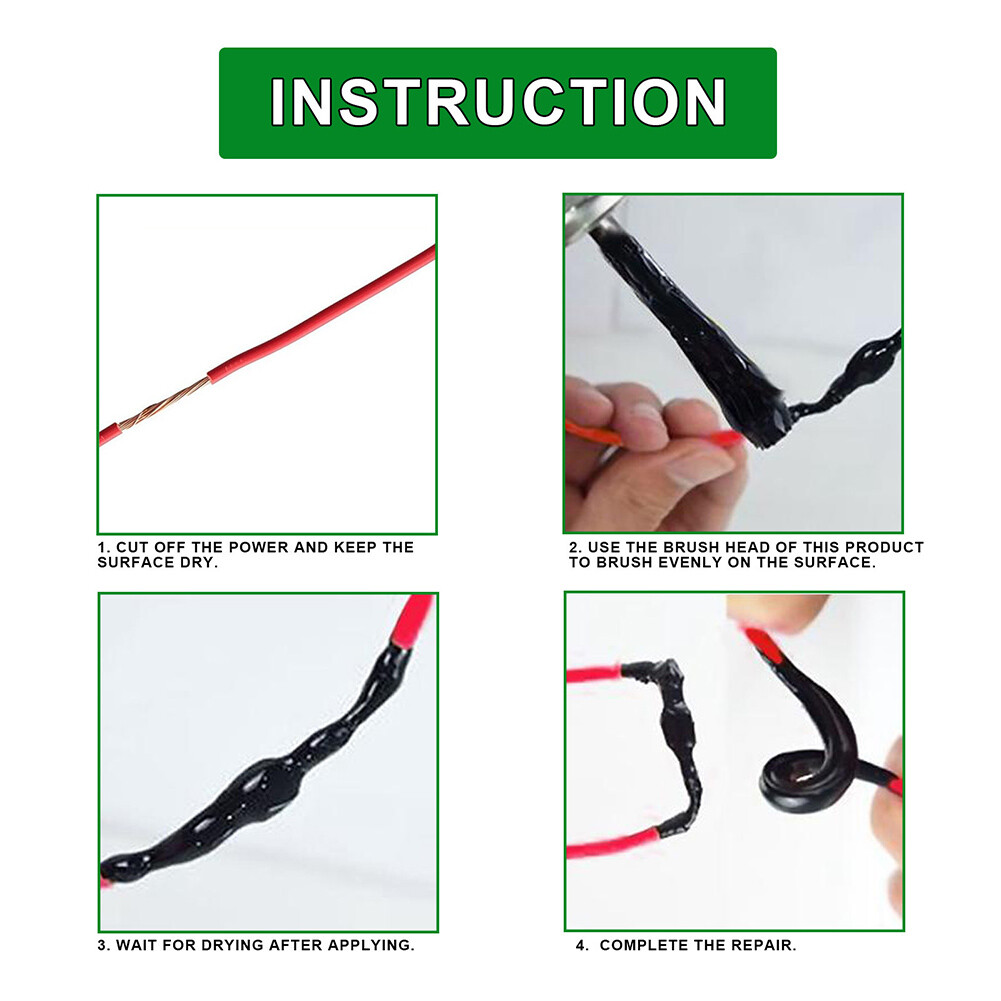 INSTRUCTION

1. CUT OFF THE POWER AND KEEP THE SURFACE DRY.

2. USE THE BRUSH HEAD OF THIS PRODUCT TO BRUSH EVENLY ON THE SURFACE.

3. WAIT FOR DRYING AFTER APPLYING.

4. COMPLETE THE REPAIR.