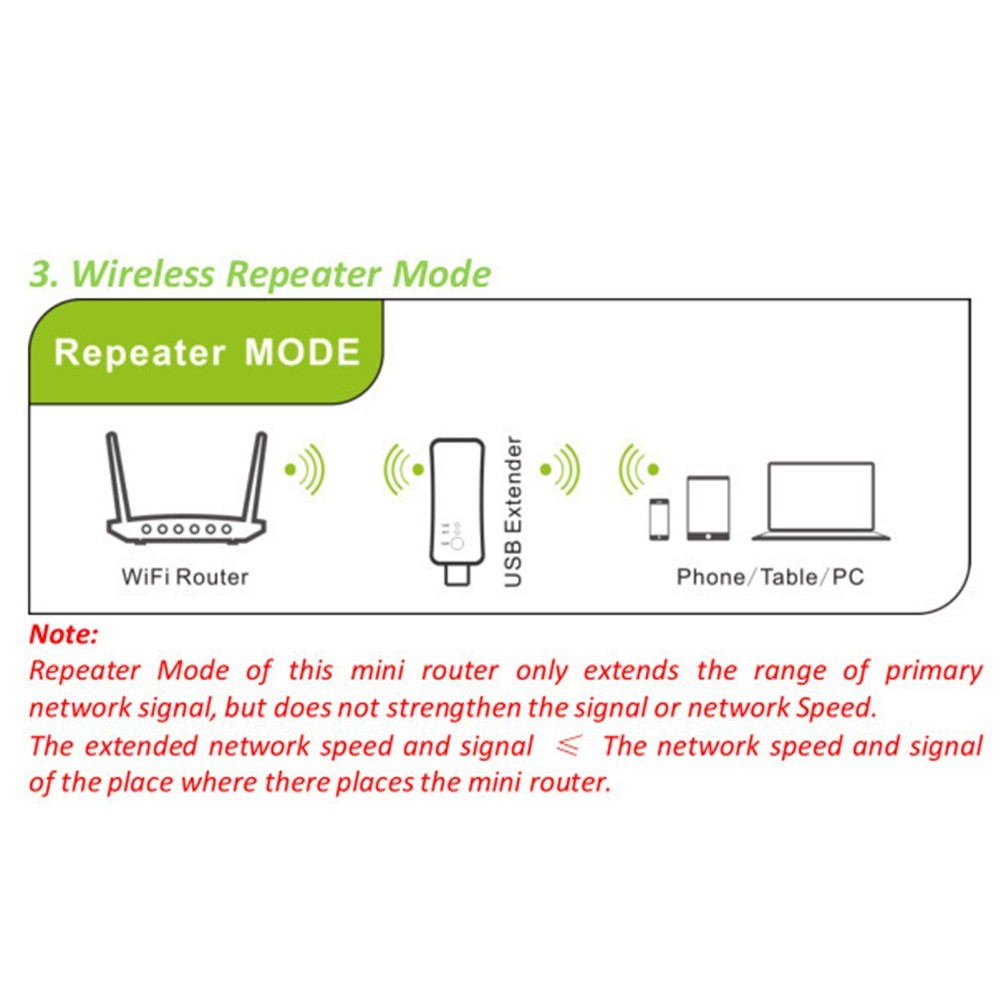 3. Wireless Repeater Mode

Repeater MODE

WiFi Router

USB Extender

Phone/Table/PC

Note:

Repeater Mode of this mini router only extends the range of primary network signal, but does not strengthen the signal or network Speed.
The extended network speed and signal $\leqslant$ The network speed and signal of the place where there places the mini router.