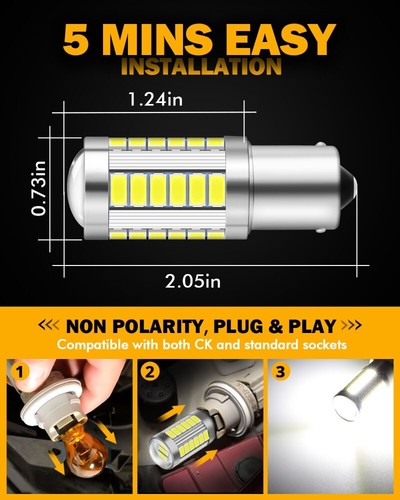 5 MINS EASY
INSTALLATION

1.24in

0.73in

2.05in

<<< NON POLARITY, PLUG & PLAY >>>
Compatible with both CK and standard sockets

1

2

3