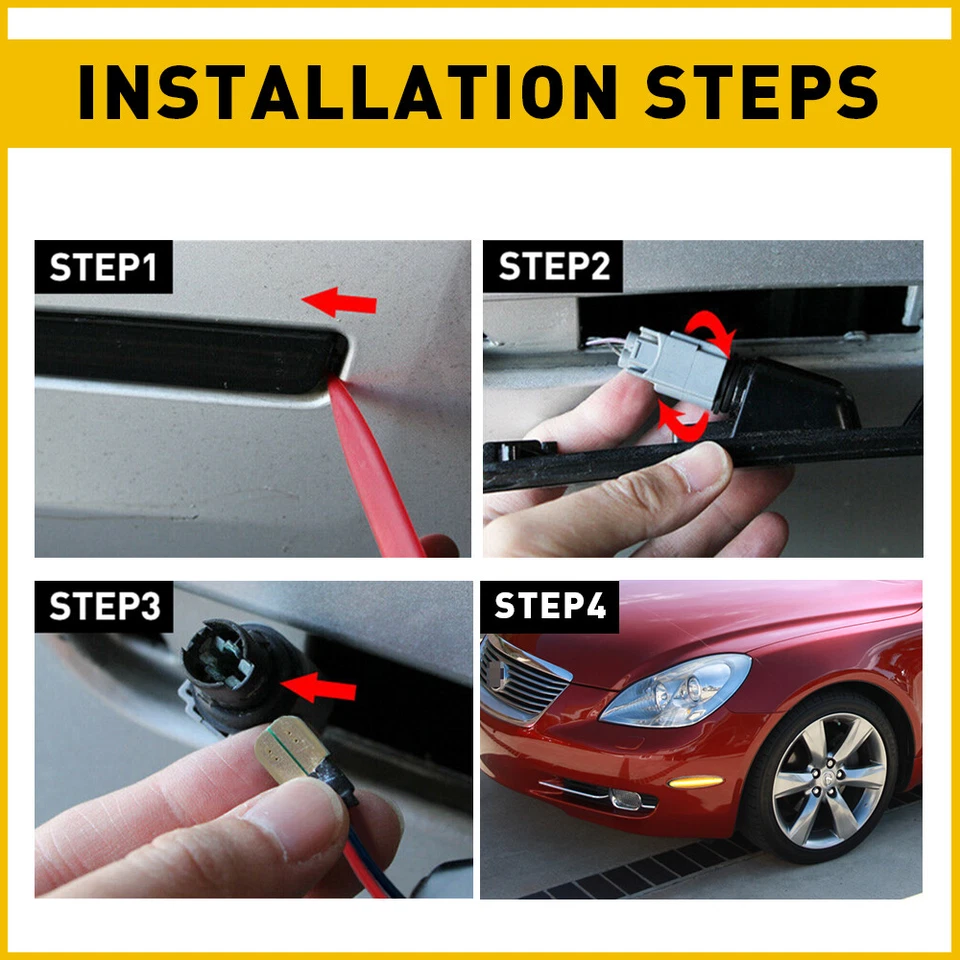 INSTALLATION STEPS

STEP1

STEP2

STEP3

STEP4