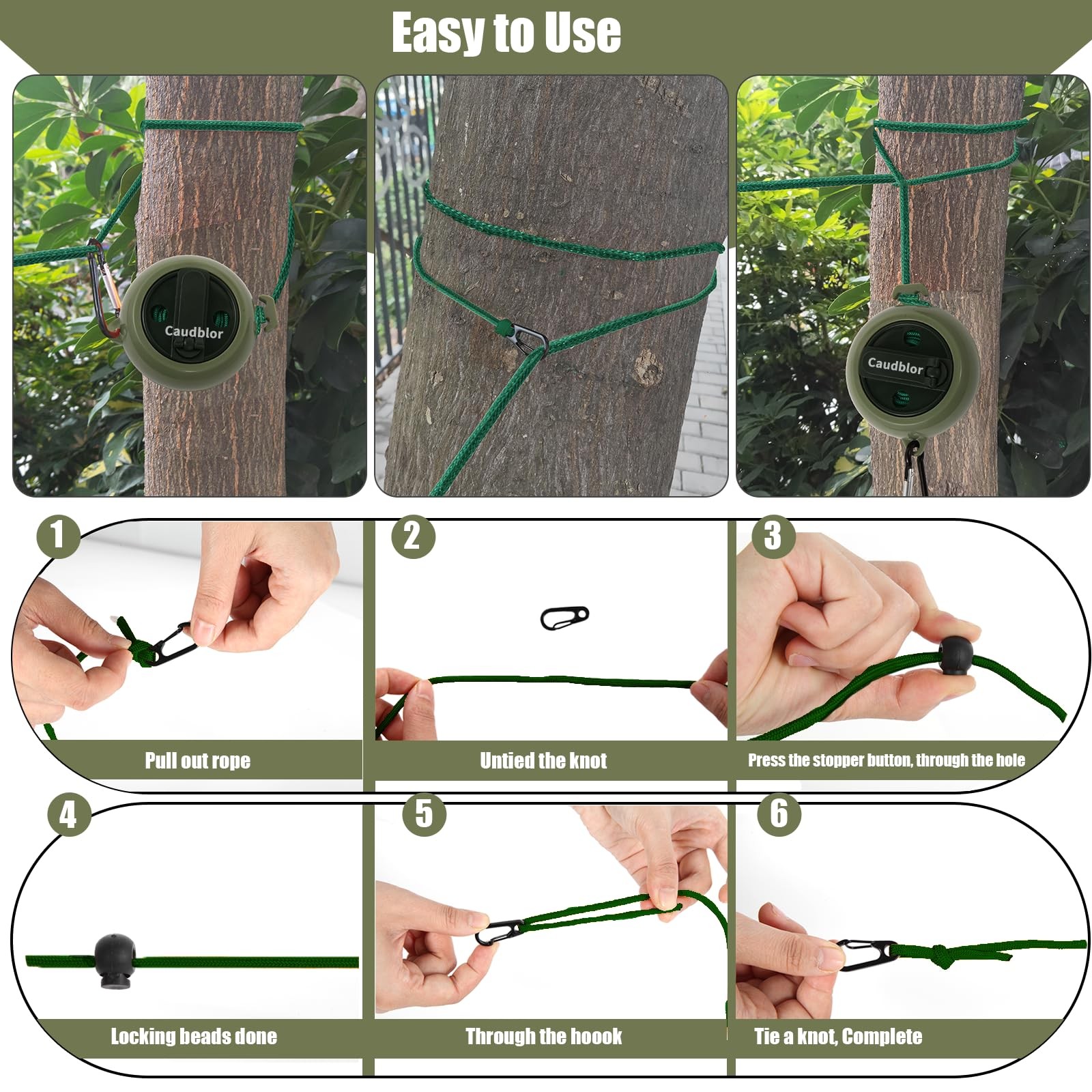 Easy to Use

Caudblor

Caudblor

1

Pull out rope

2

Untied the knot

3

Press the stopper button, through the hole

4

Locking beads done

5

Through the hoook

6

Tie a knot, Complete