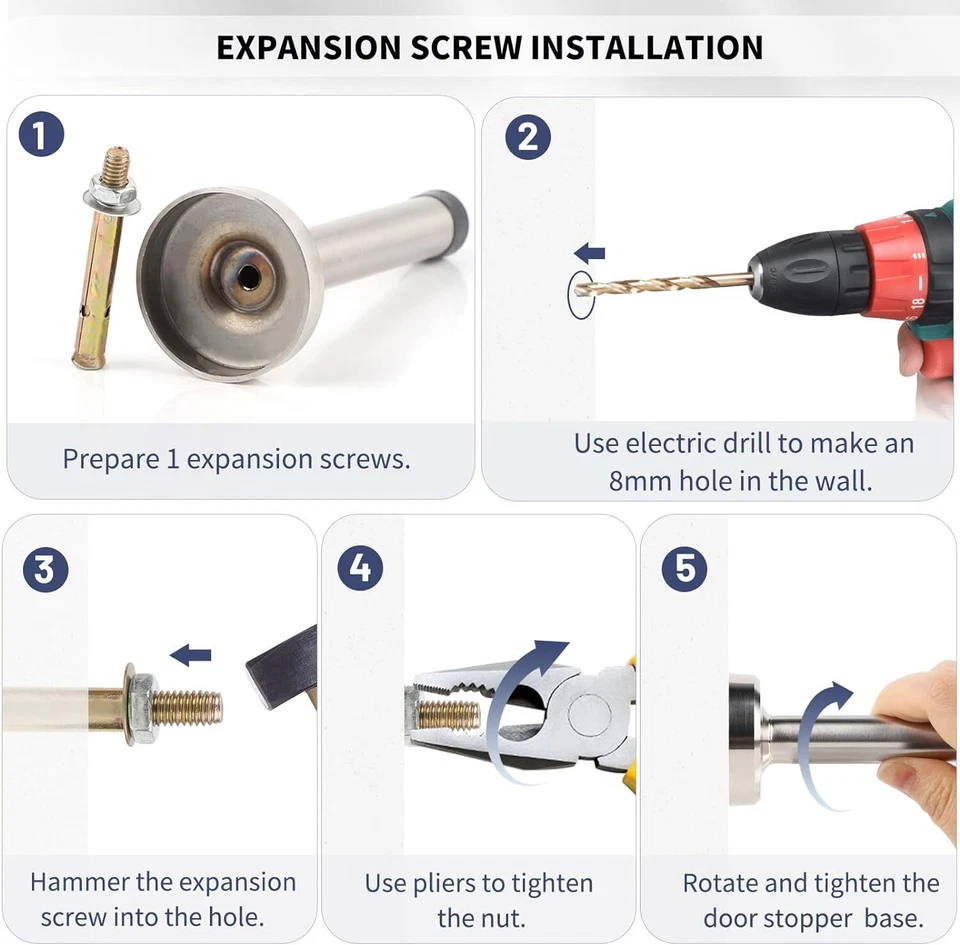 EXPANSION SCREW INSTALLATION

1

Prepare 1 expansion screws.

2

18

Use electric drill to make an 8mm hole in the wall.

3

Hammer the expansion screw into the hole.

4

Use pliers to tighten the nut.

5

Rotate and tighten the door stopper base.