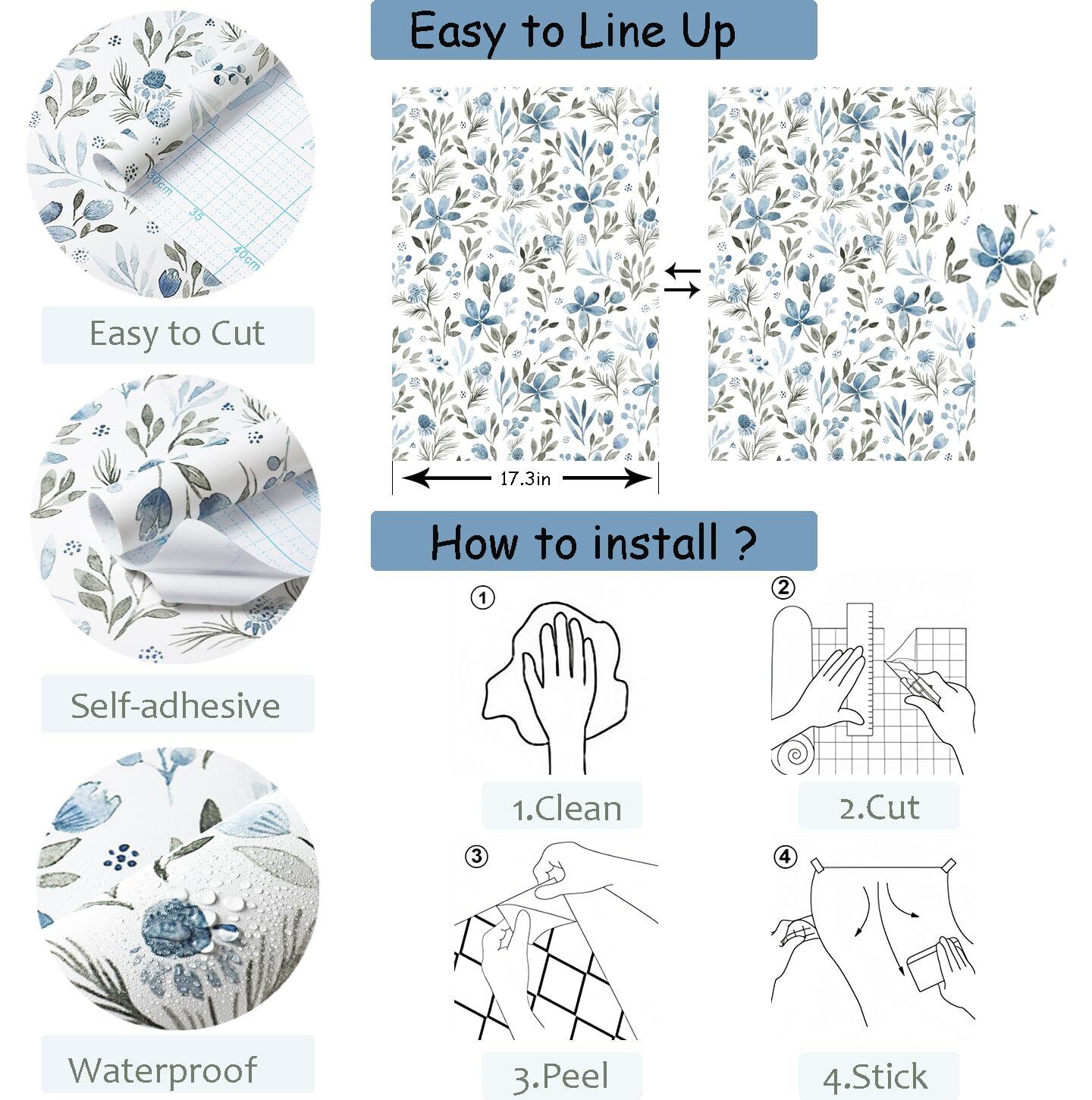 30cm
35
40cm

Easy to Cut

Self-adhesive

Waterproof

Easy to Line Up

17.3in

How to install ?

①

1.Clean

②

2.Cut

③

3.Peel

④

4.Stick