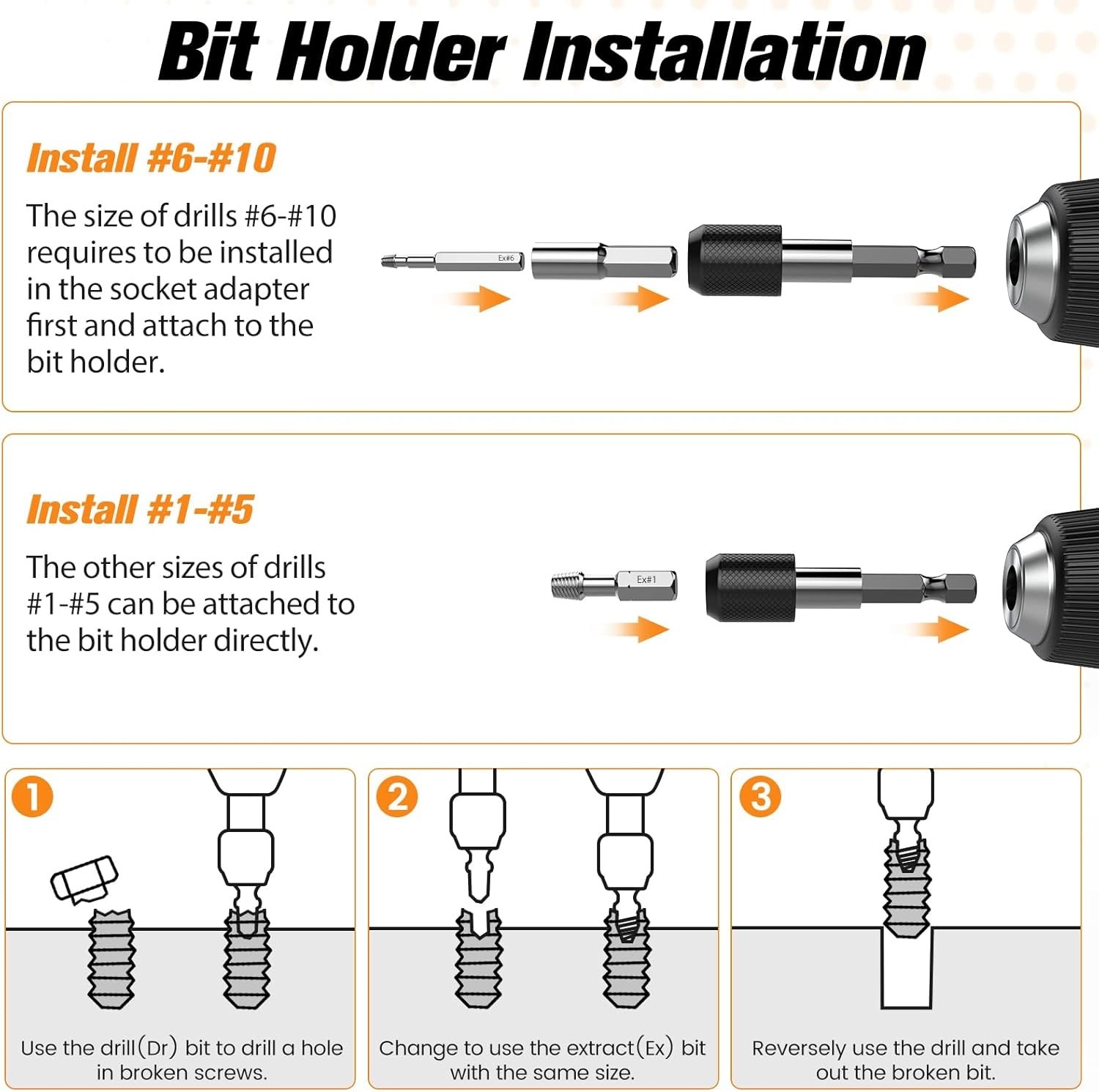 Bit Holder Installation

Install #6-#10

The size of drills #6-#10 requires to be installed in the socket adapter first and attach to the bit holder.

Ex#6

Install #1-#5

The other sizes of drills #1-#5 can be attached to the bit holder directly.

Ex#1

1

Use the drill(Dr) bit to drill a hole in broken screws.

2

Change to use the extract(Ex) bit with the same size.

3

Reversely use the drill and take out the broken bit.