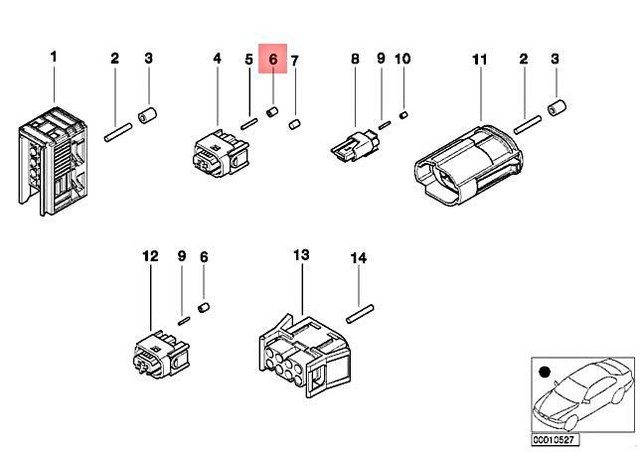 1
2
3
4
5
6
7
8
9
10
11
2
3
12
9
6
13
14
00010527