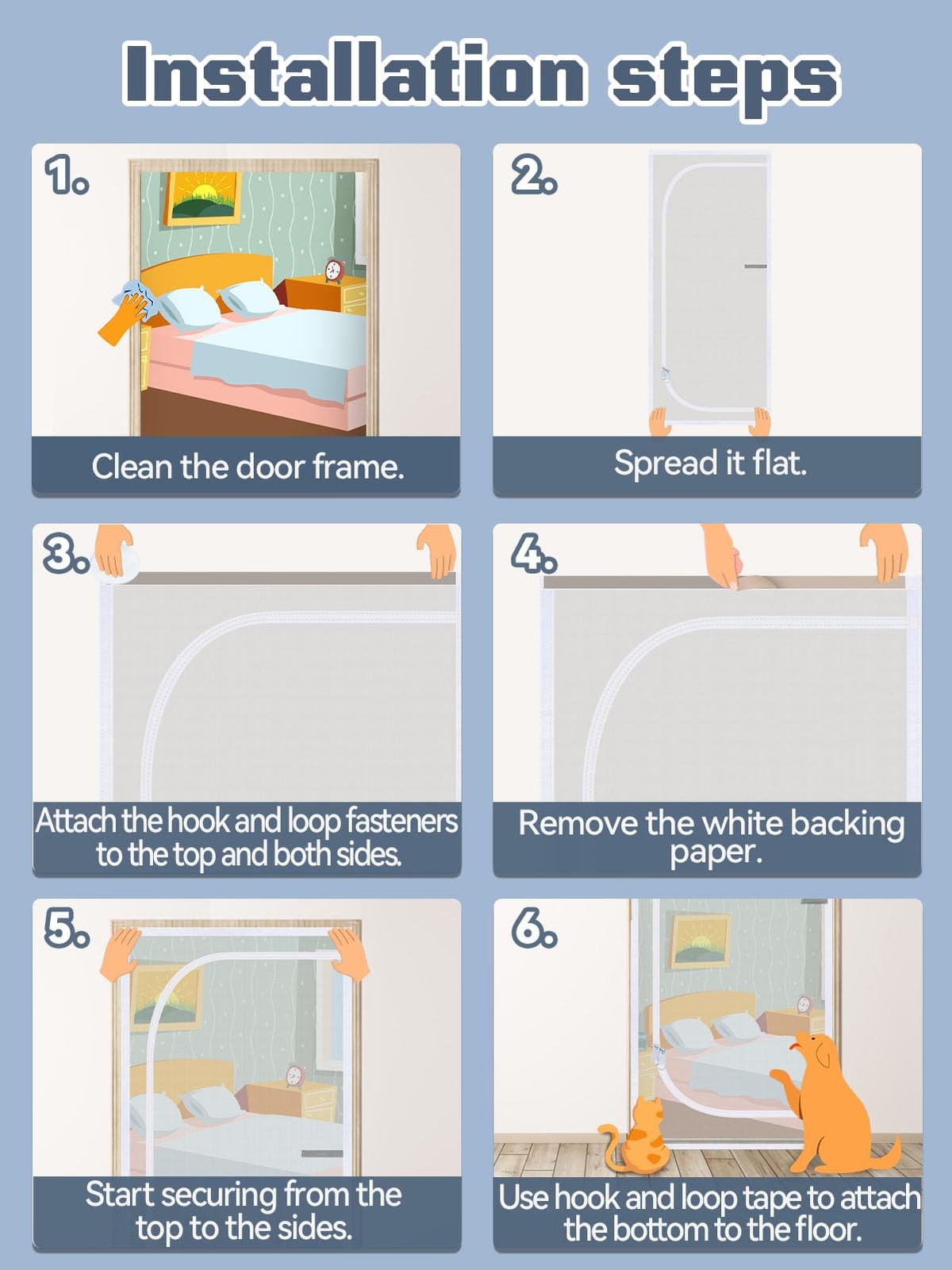 Installation steps

1.
Clean the door frame.

2.
Spread it flat.

3.
Attach the hook and loop fasteners to the top and both sides.

4.
Remove the white backing paper.

5.
Start securing from the top to the sides.

6.
Use hook and loop tape to attach the bottom to the floor.