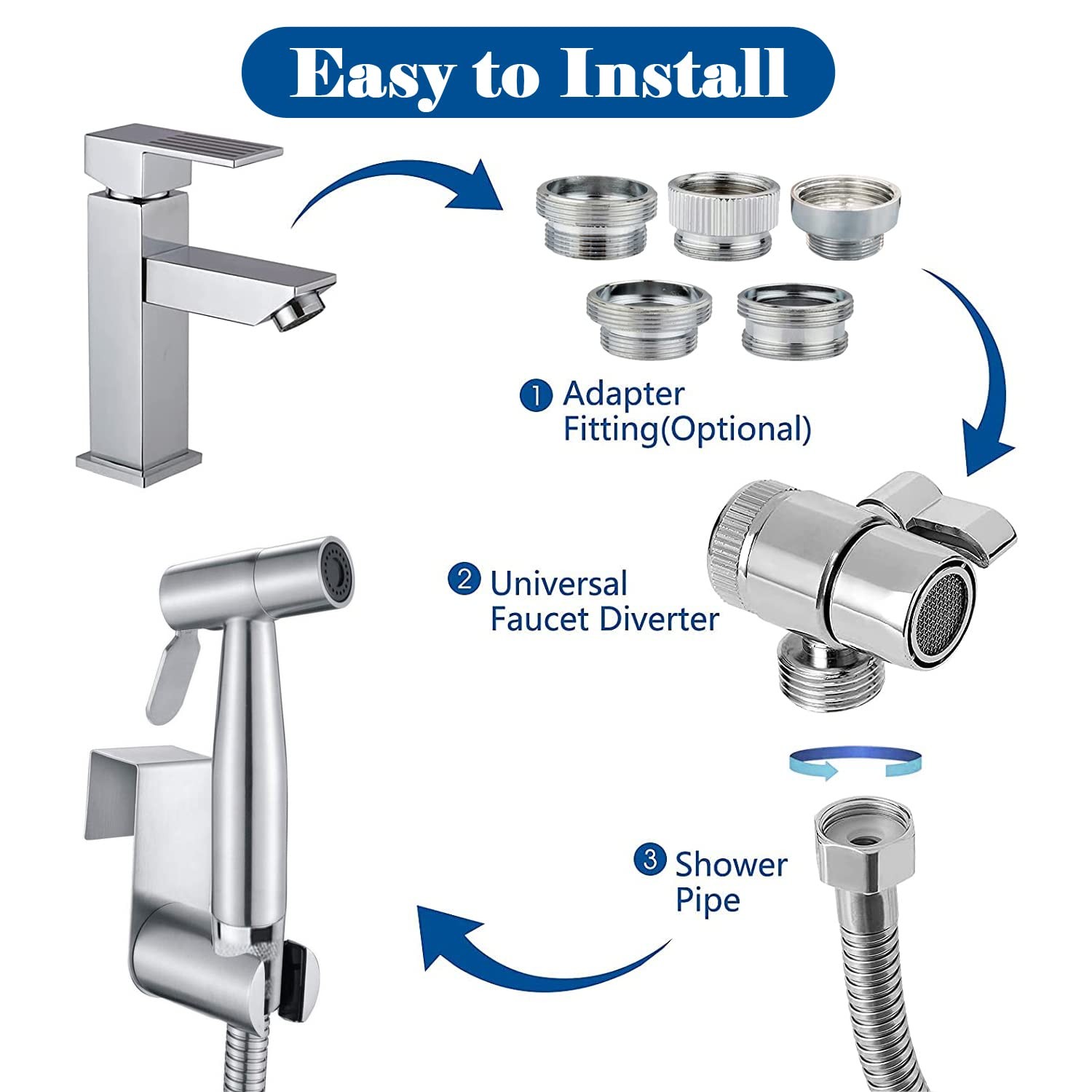 Easy to Install

1 Adapter Fitting(Optional)

2 Universal Faucet Diverter

3 Shower Pipe