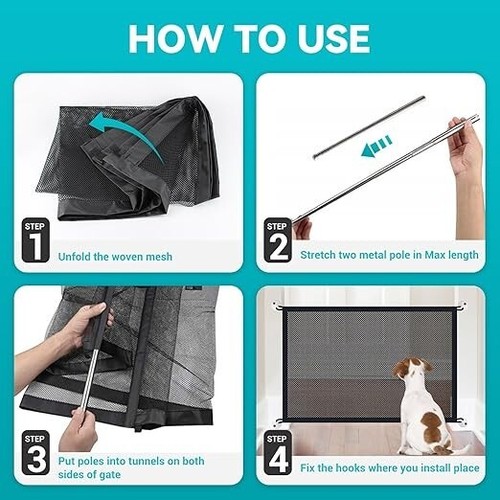 HOW TO USE

STEP 1
Unfold the woven mesh

STEP 2
Stretch two metal pole in Max length

STEP 3
Put poles into tunnels on both sides of gate

STEP 4
Fix the hooks where you install place