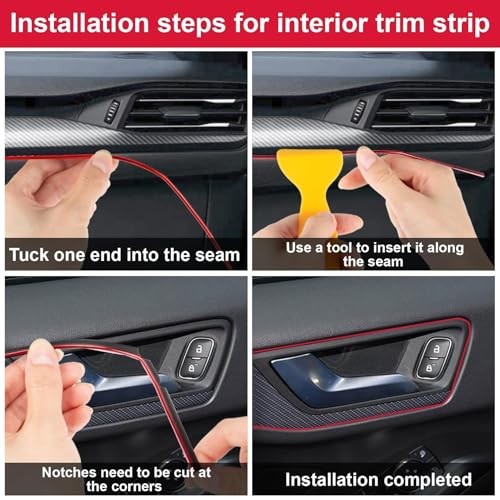 Installation steps for interior trim strip

Tuck one end into the seam

Use a tool to insert it along the seam

Notches need to be cut at the corners

Installation completed