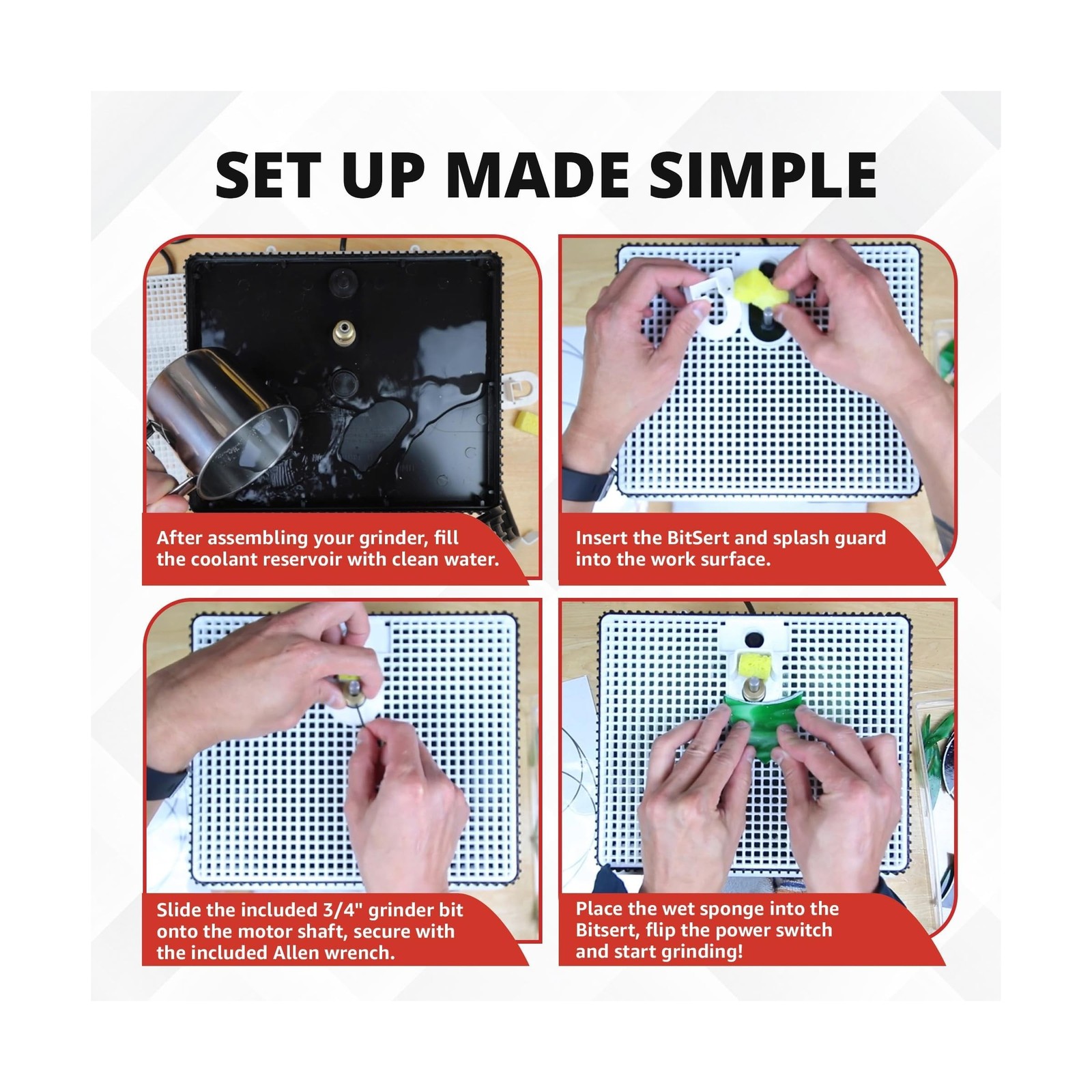 SET UP MADE SIMPLE

After assembling your grinder, fill the coolant reservoir with clean water.

Insert the BitSert and splash guard into the work surface.

Slide the included 3/4" grinder bit onto the motor shaft, secure with the included Allen wrench.

Place the wet sponge into the Bitsert, flip the power switch and start grinding!