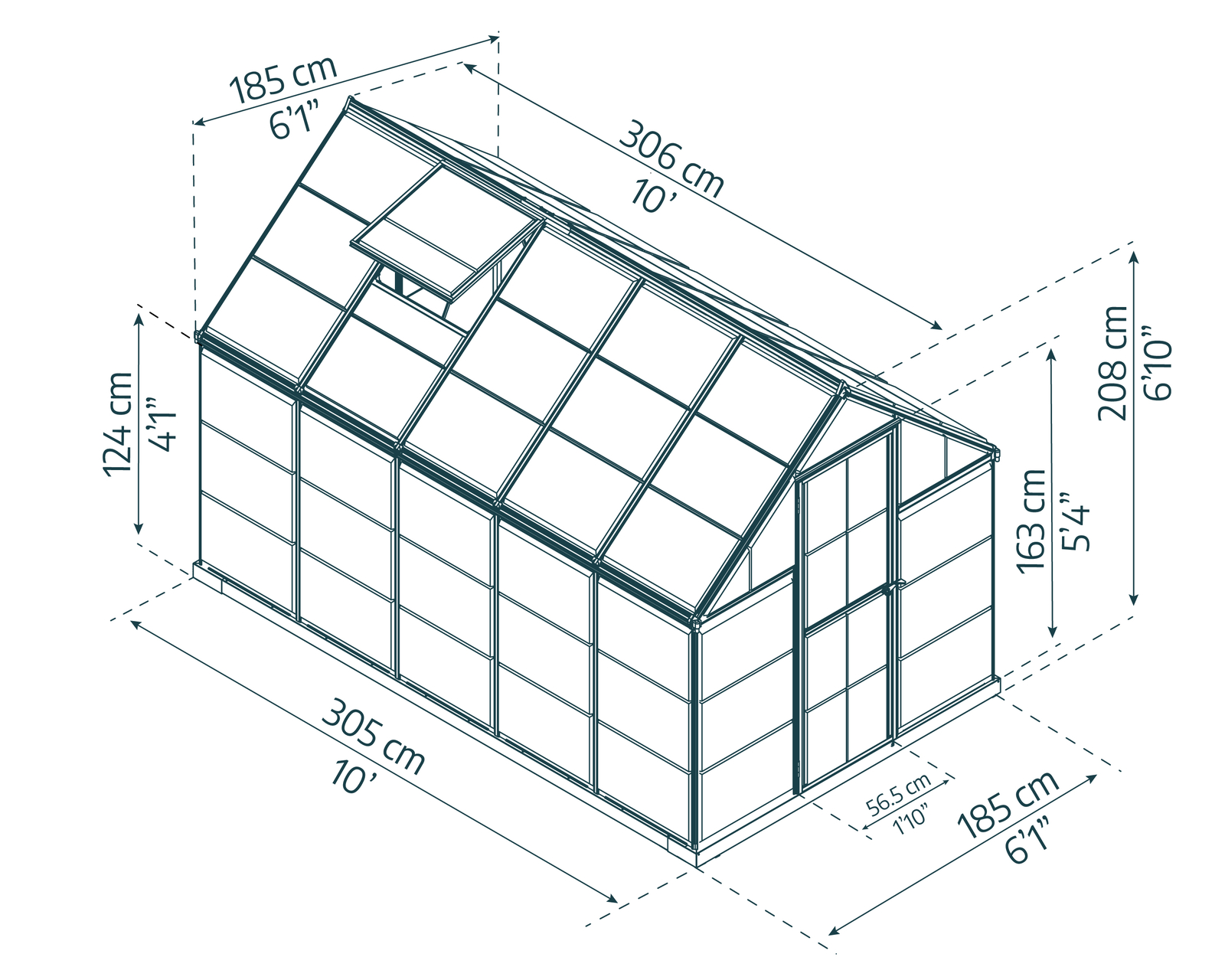 185 cm
6'1"

306 cm
10'

124 cm
4'1"

208 cm
6'10"

163 cm
5'4"

305 cm
10'

56.5 cm
1'10"

185 cm
6'1"