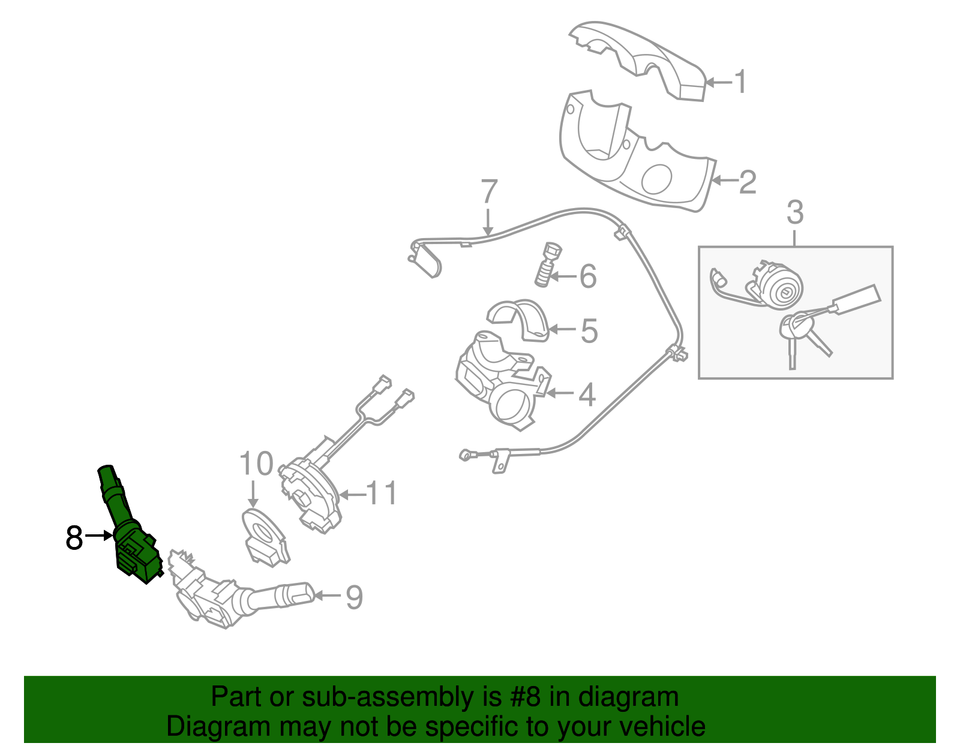 1
2
7
3
6
5
4
10
11
8
9

Part or sub-assembly is #8 in diagram
Diagram may not be specific to your vehicle