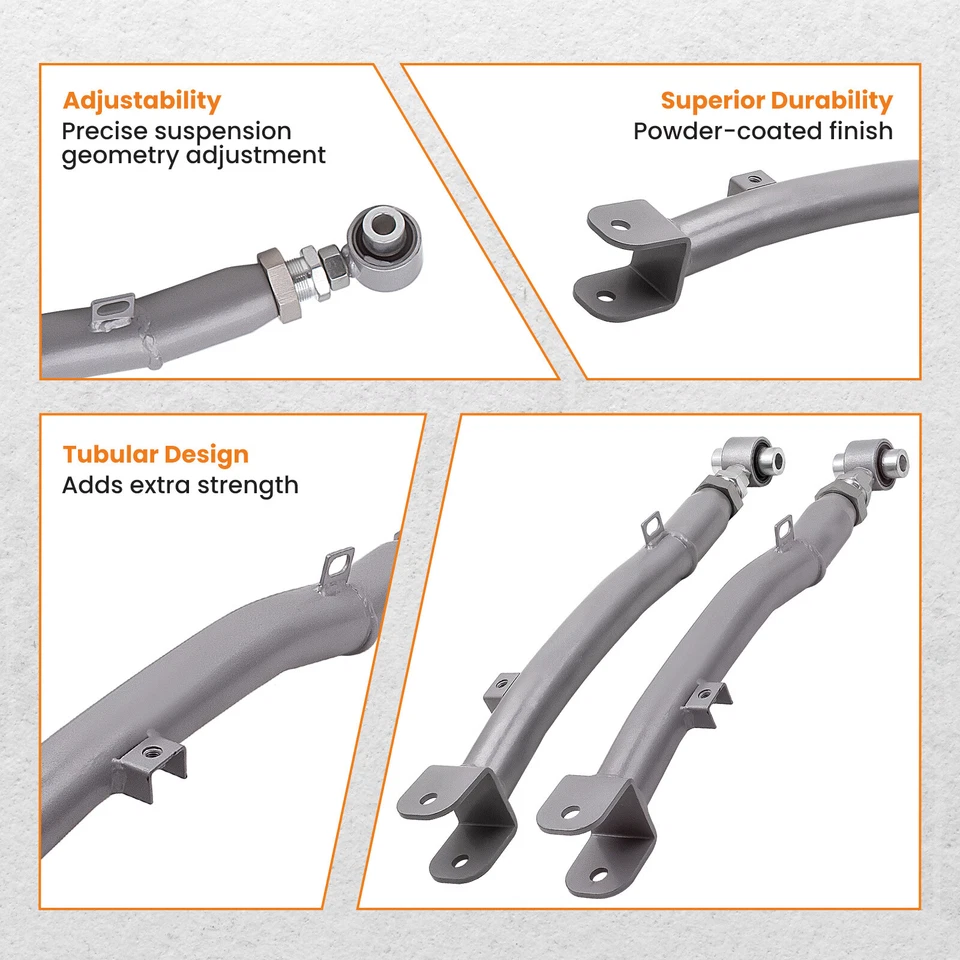 Adjustability
Precise suspension geometry adjustment

Superior Durability
Powder-coated finish

Tubular Design
Adds extra strength