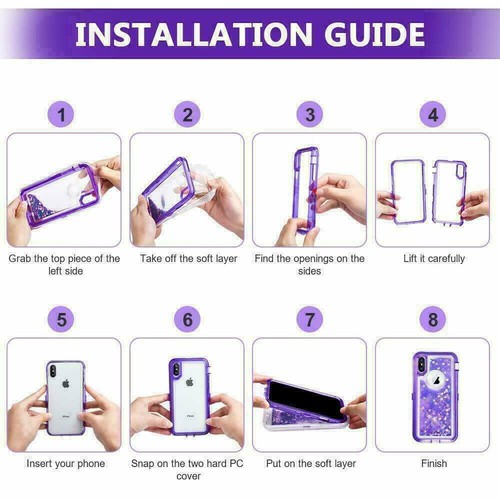 INSTALLATION GUIDE

1
Grab the top piece of the left side

2
Take off the soft layer

3
Find the openings on the sides

4
Lift it carefully

5
Insert your phone

6
Snap on the two hard PC cover

7
Put on the soft layer

8
Finish