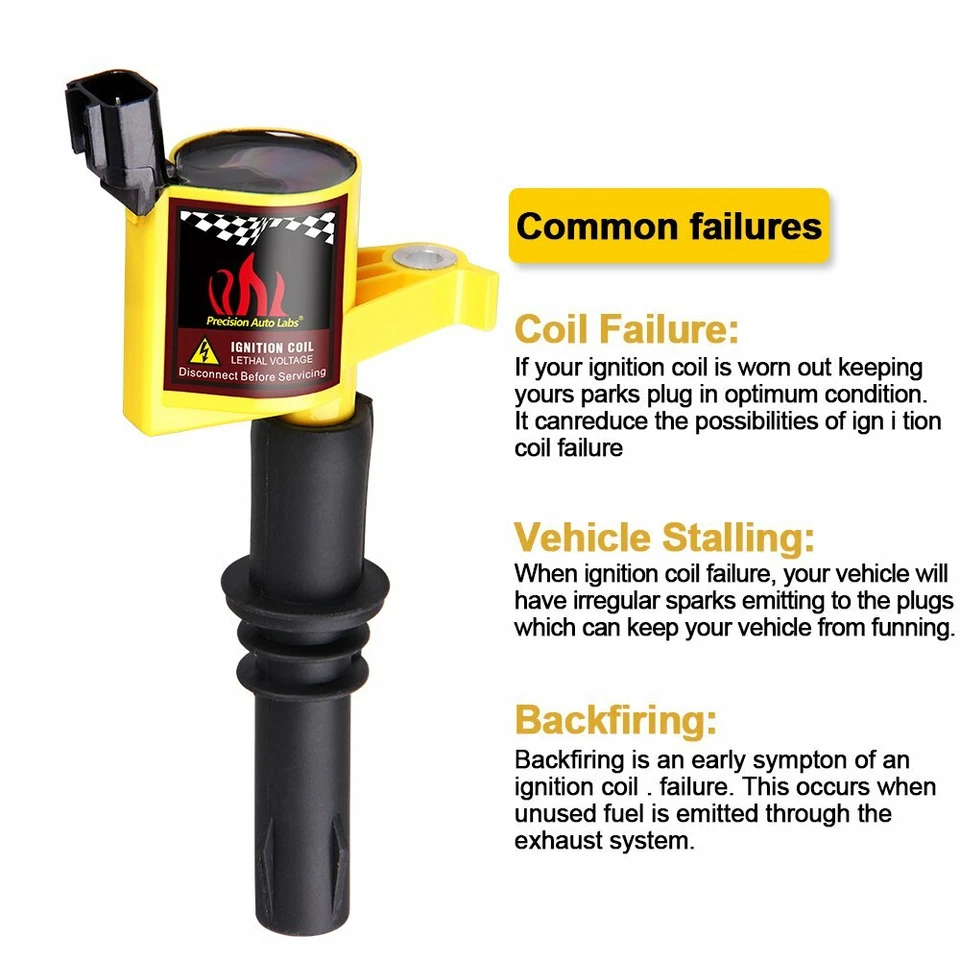 Precision Auto Labs®
IGNITION COIL
LETHAL VOLTAGE
Disconnect Before Servicing

Common failures

Coil Failure:
If your ignition coil is worn out keeping yours parks plug in optimum condition. It canreduce the possibilities of ign i tion coil failure

Vehicle Stalling:
When ignition coil failure, your vehicle will have irregular sparks emitting to the plugs which can keep your vehicle from funning.

Backfiring:
Backfiring is an early sympton of an ignition coil . failure. This occurs when unused fuel is emitted through the exhaust system.