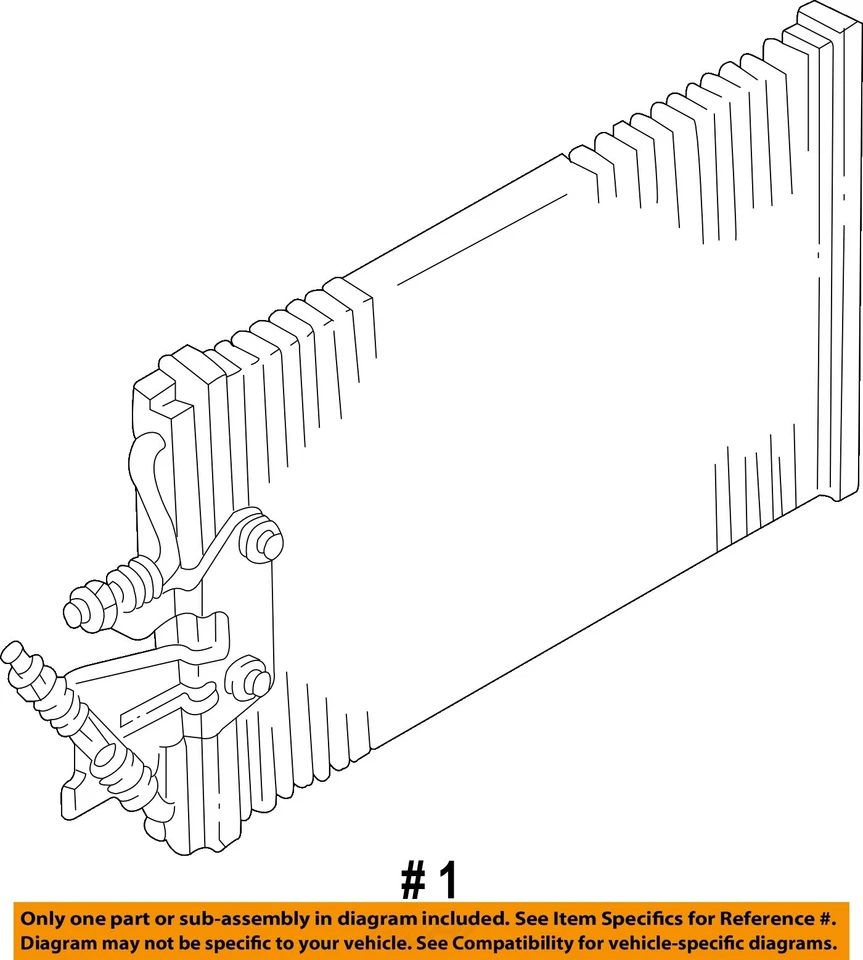 # 1

Only one part or sub-assembly in diagram included. See Item Specifics for Reference #.
Diagram may not be specific to your vehicle. See Compatibility for vehicle-specific diagrams.