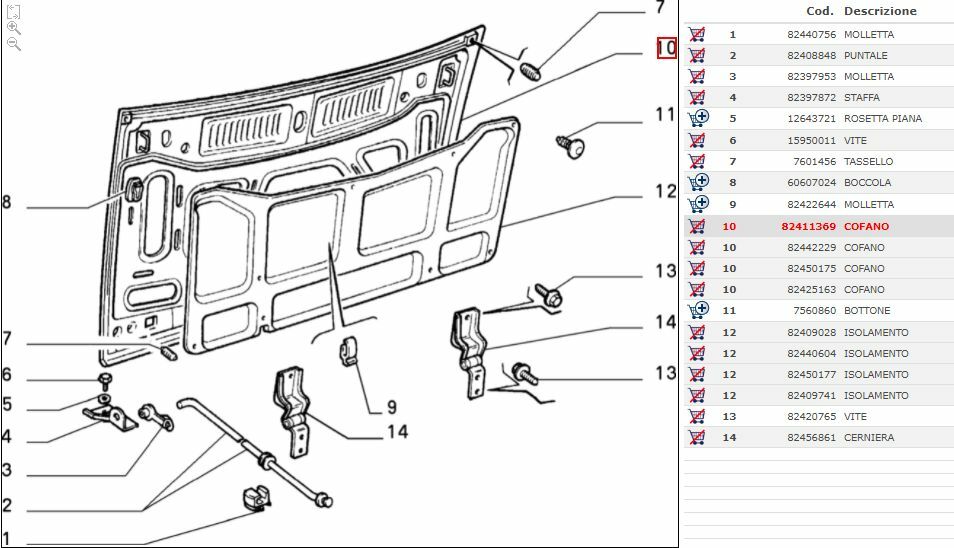 7
10
11
12
13
14
13
8
7
6
5
4
3
2
1
9
14

|  |  | Cod. | Descrizione |
|---|---|---|---|
|  | 1 | 82440756 | MOLLETTA |
|  | 2 | 82408848 | PUNTALE |
|  | 3 | 82397953 | MOLLETTA |
|  | 4 | 82397872 | STAFFA |
|  | 5 | 12643721 | ROSETTA PIANA |
|  | 6 | 15950011 | VITE |
|  | 7 | 7601456 | TASSELLO |
|  | 8 | 60607024 | BOCCOLA |
|  | 9 | 82422644 | MOLLETTA |
|  | 10 | 82411369 | COFANO |
|  | 10 | 82442229 | COFANO |
|  | 10 | 82450175 | COFANO |
|  | 10 | 82425163 | COFANO |
|  | 11 | 7560860 | BOTTONE |
|  | 12 | 82409028 | ISOLAMENTO |
|  | 12 | 82440604 | ISOLAMENTO |
|  | 12 | 82450177 | ISOLAMENTO |
|  | 12 | 82409741 | ISOLAMENTO |
|  | 13 | 82420765 | VITE |
|  | 14 | 82456861 | CERNIERA |