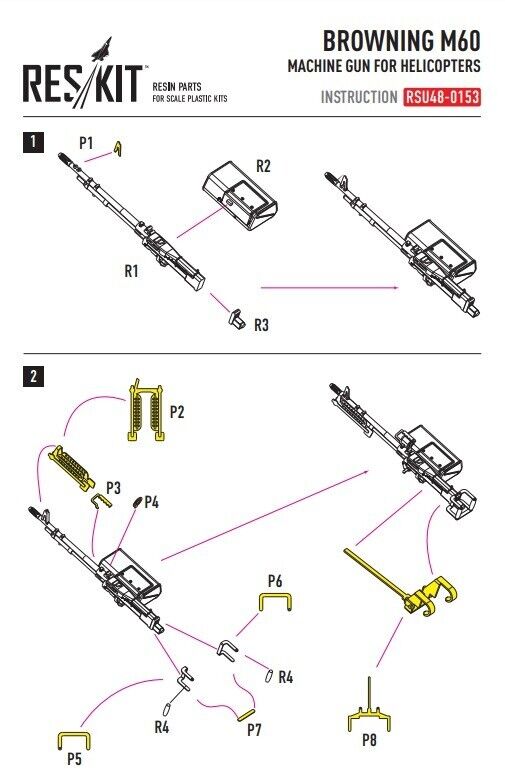 RES/KIT™
RESIN PARTS
FOR SCALE PLASTIC KITS

BROWNING M60
MACHINE GUN FOR HELICOPTERS
INSTRUCTION RSU48-0153

1
P1
R2
R1
R3

2
P2
P3
P4
P6
R4
R4
P7
P5
P8