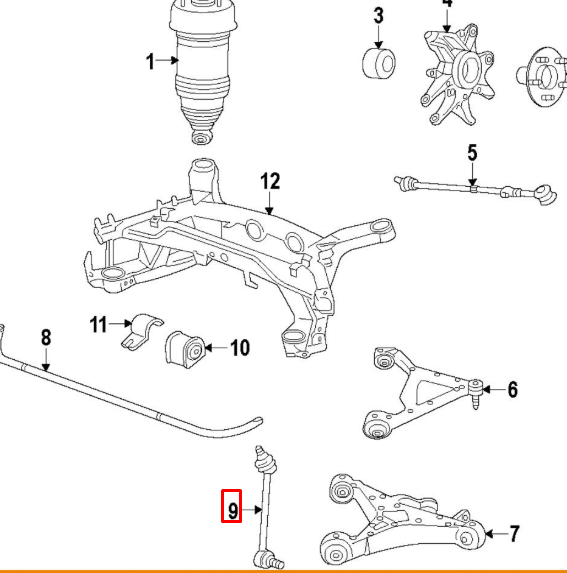 1
3
4
5
12
11
10
8
6
9
7