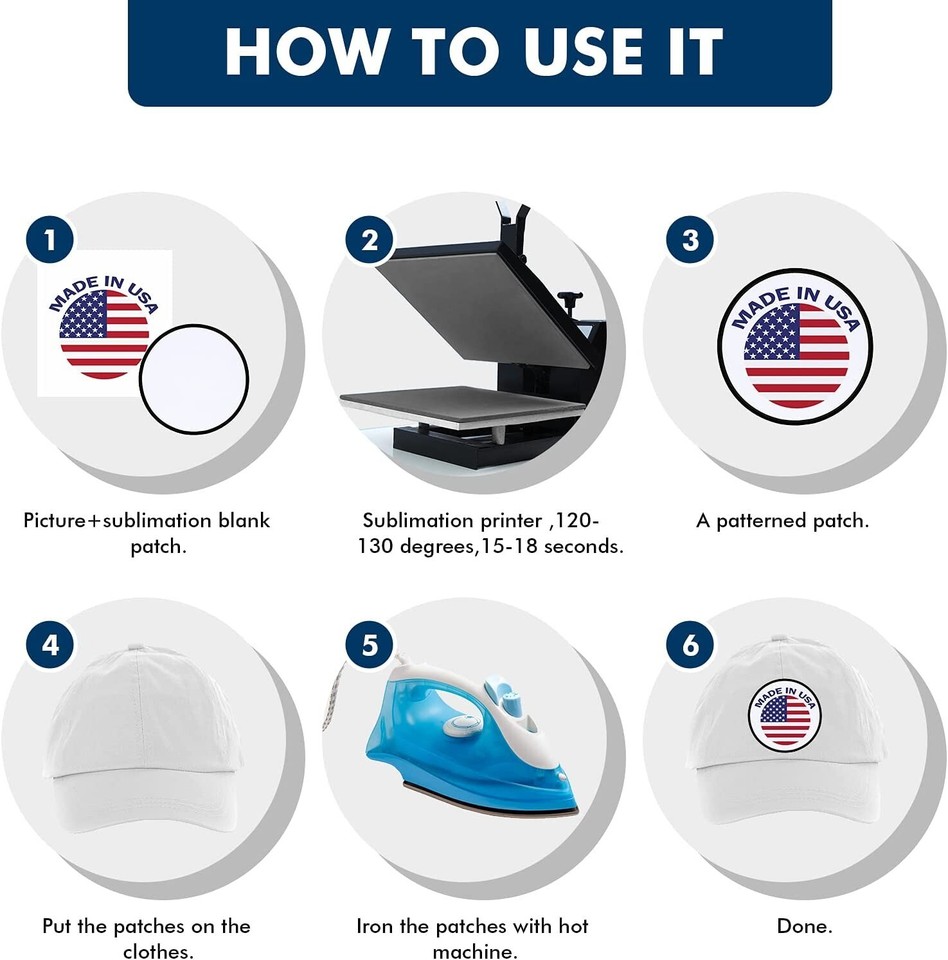 HOW TO USE IT

1

MADE IN USA

Picture+sublimation blank patch.

2

Sublimation printer ,120-130 degrees,15-18 seconds.

3

MADE IN USA

A patterned patch.

4

Put the patches on the clothes.

5

Iron the patches with hot machine.

6

MADE IN USA

Done.