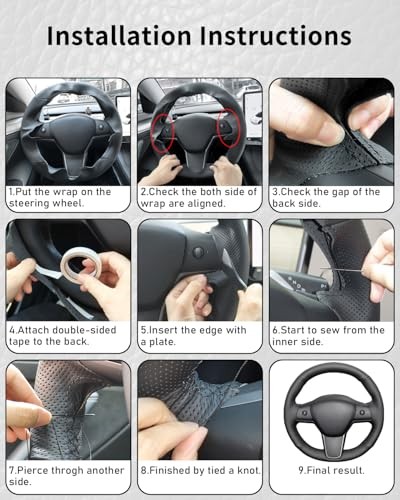 Installation Instructions

1.Put the wrap on the steering wheel.

2.Check the both side of wrap are aligned.

3.Check the gap of the back side.

4.Attach double-sided tape to the back.

5.Insert the edge with a plate.

6.Start to sew from the inner side.

7.Pierce throgh another side.

8.Finished by tied a knot.

9.Final result.