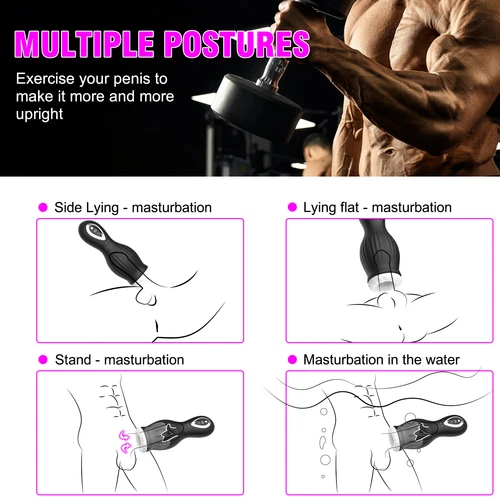 MULTIPLE POSTURES

Exercise your penis to make it more and more upright

Side Lying - masturbation

Lying flat - masturbation

Stand - masturbation

Masturbation in the water