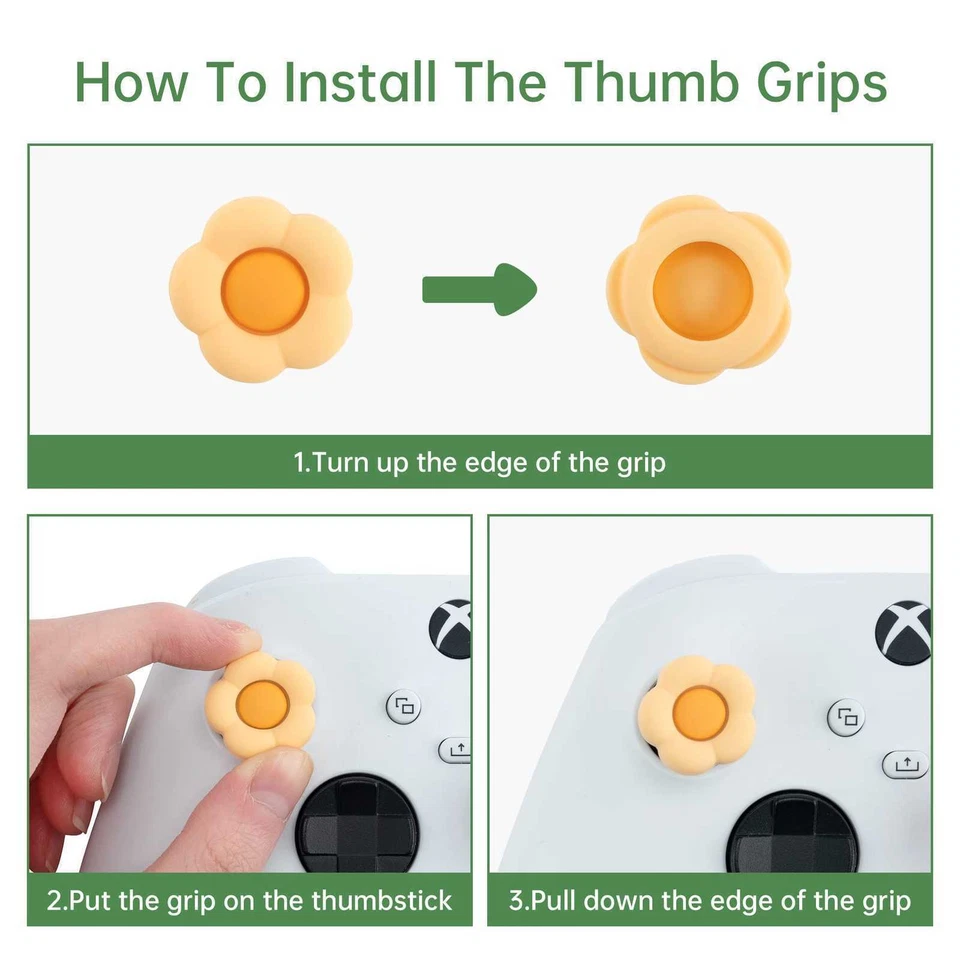 How To Install The Thumb Grips

1.Turn up the edge of the grip

2.Put the grip on the thumbstick

3.Pull down the edge of the grip