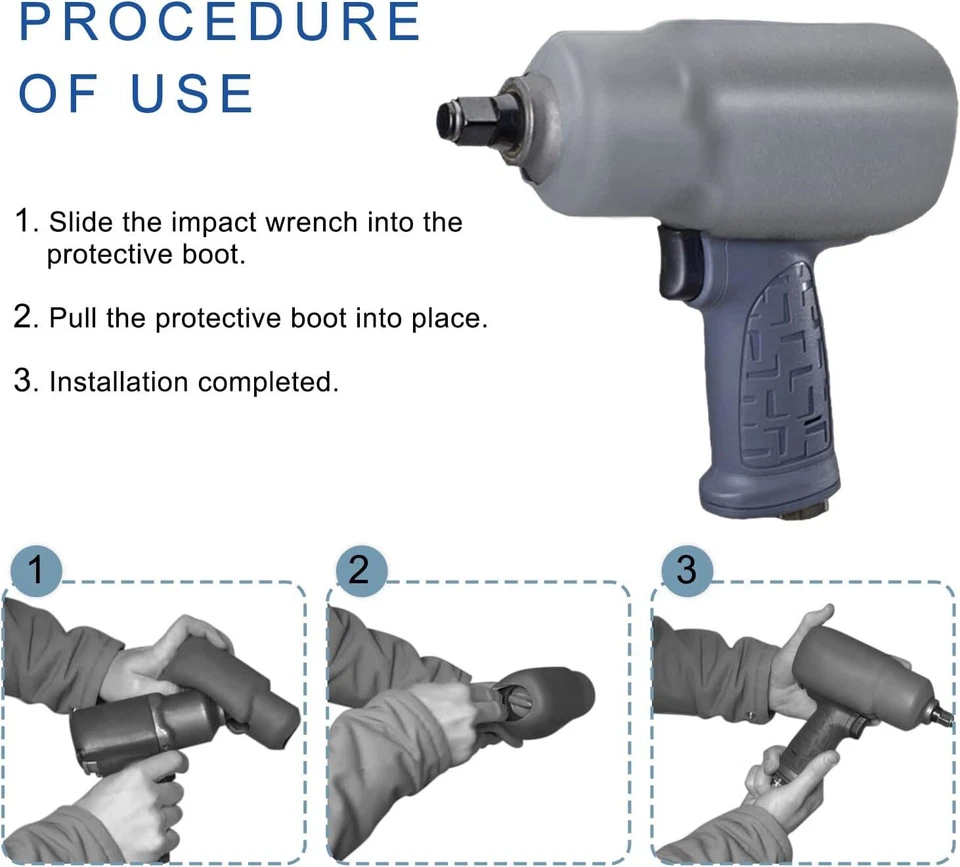 PROCEDURE OF USE

1. Slide the impact wrench into the protective boot.

2. Pull the protective boot into place.

3. Installation completed.

1

2

3