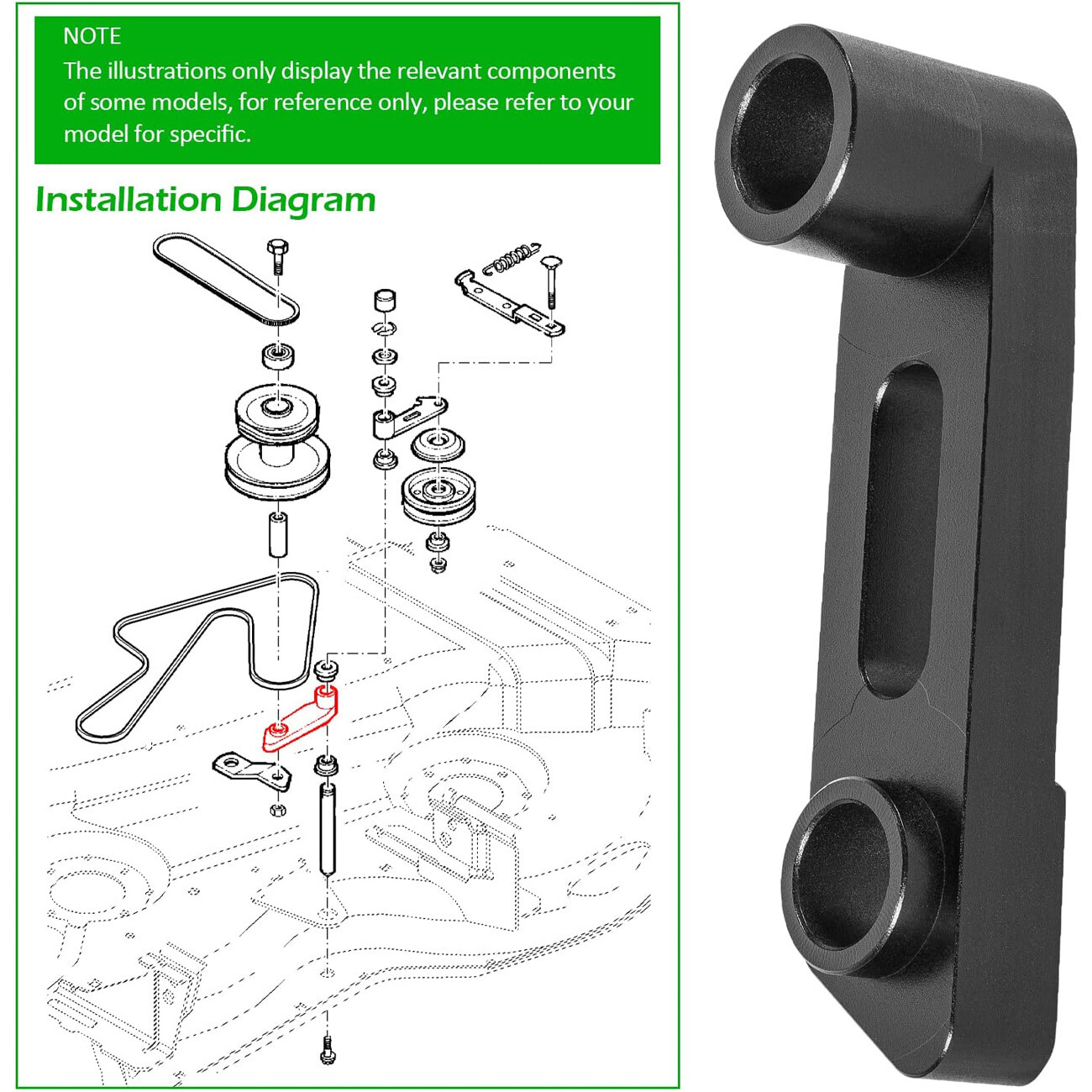 NOTE
The illustrations only display the relevant components of some models, for reference only, please refer to your model for specific.

Installation Diagram