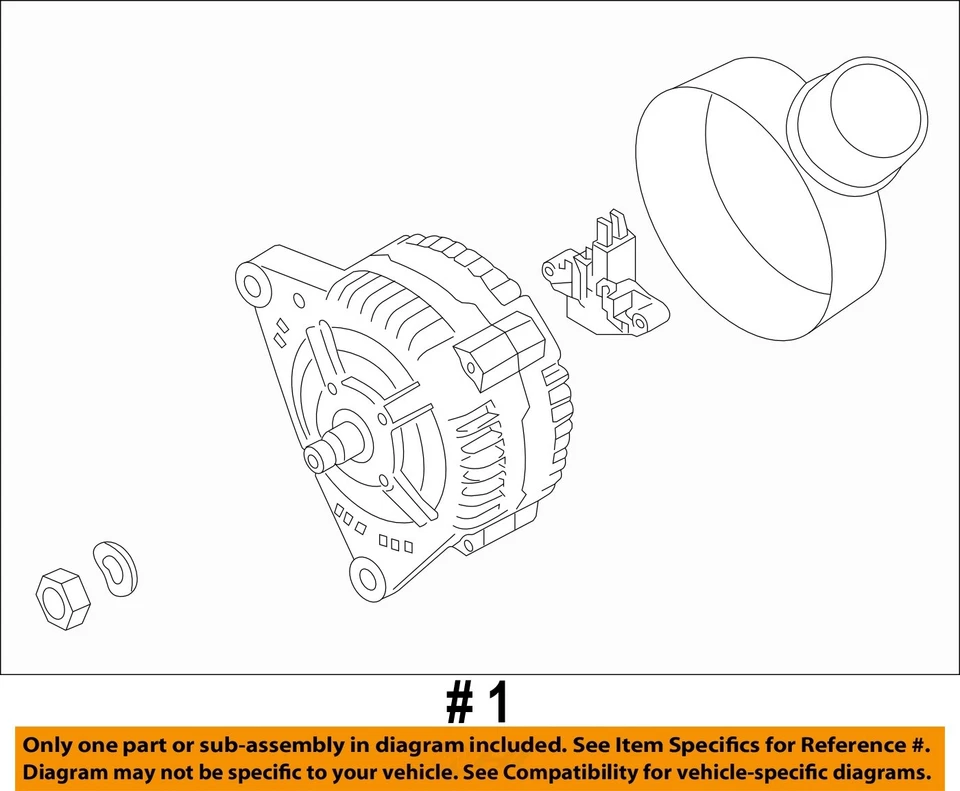 # 1

Only one part or sub-assembly in diagram included. See Item Specifics for Reference #.
Diagram may not be specific to your vehicle. See Compatibility for vehicle-specific diagrams.