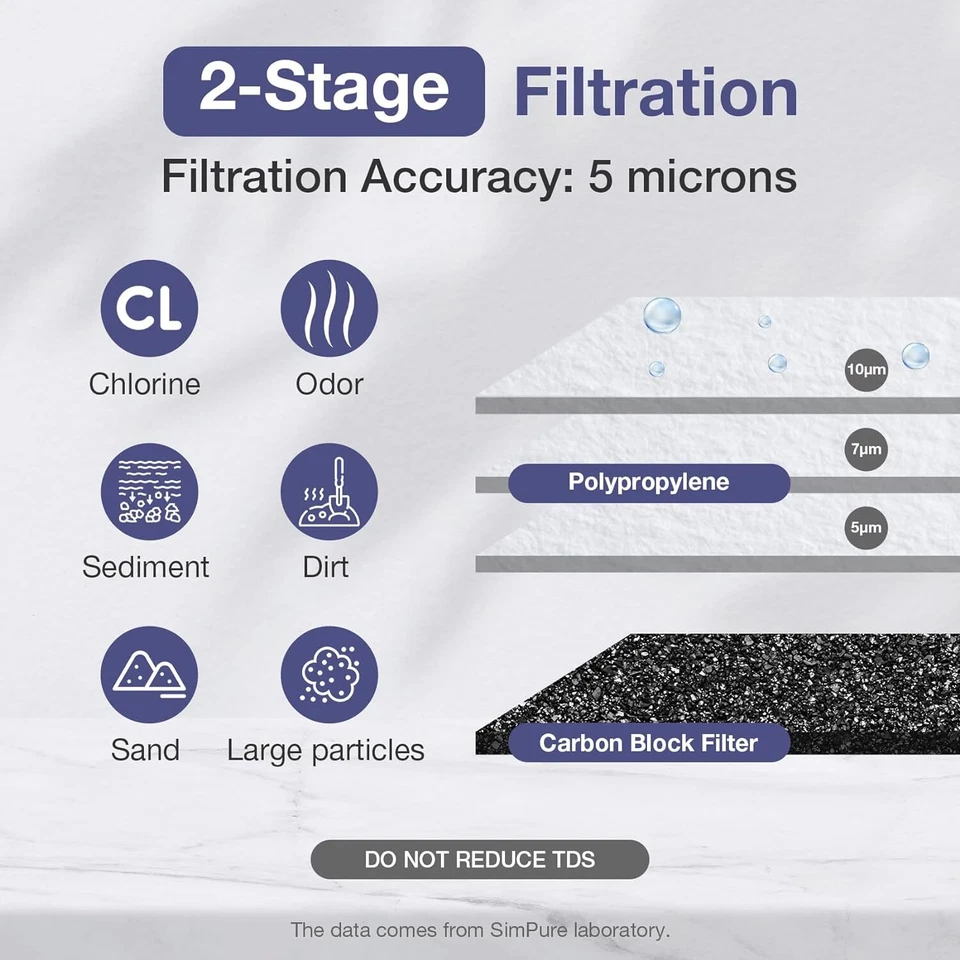 2-Stage Filtration

Filtration Accuracy: 5 microns

CL

Chlorine

Odor

Sediment

Dirt

Sand

Large particles

10μm

7μm

Polypropylene

5μm

Carbon Block Filter

DO NOT REDUCE TDS

The data comes from SimPure laboratory.