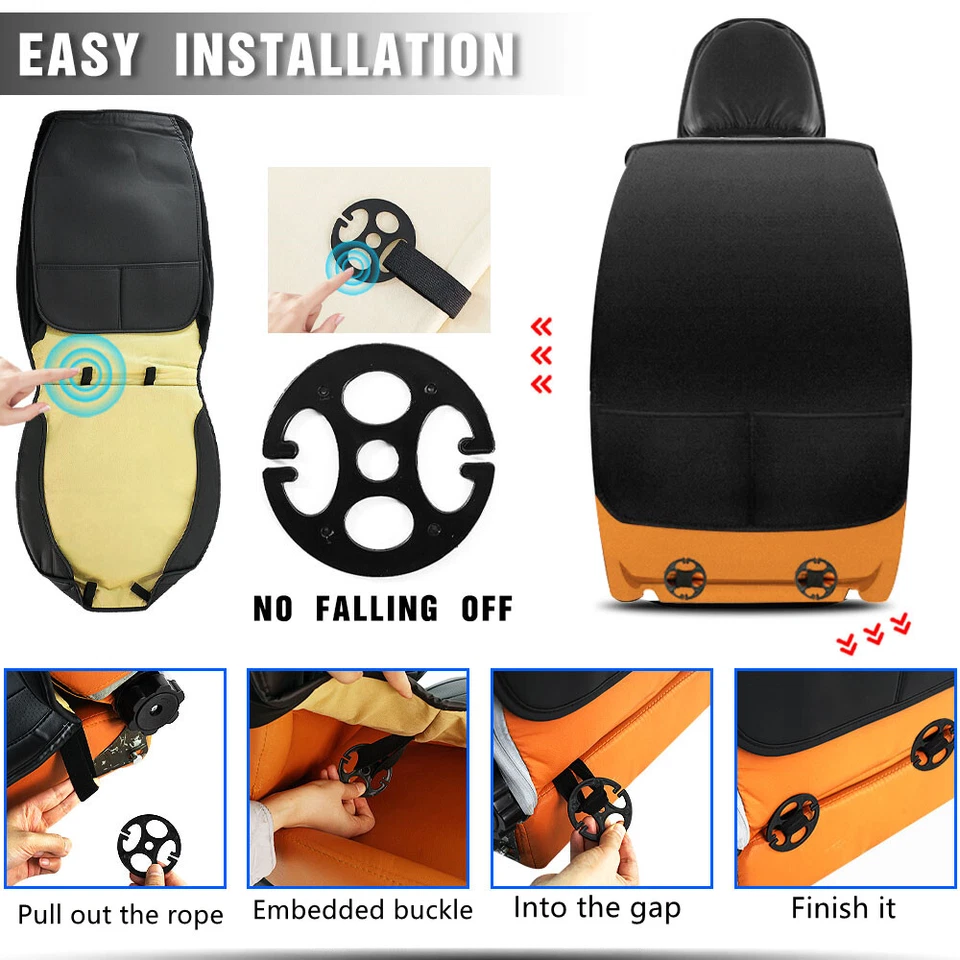 EASY INSTALLATION

NO FALLING OFF

Pull out the rope

Embedded buckle

Into the gap

Finish it