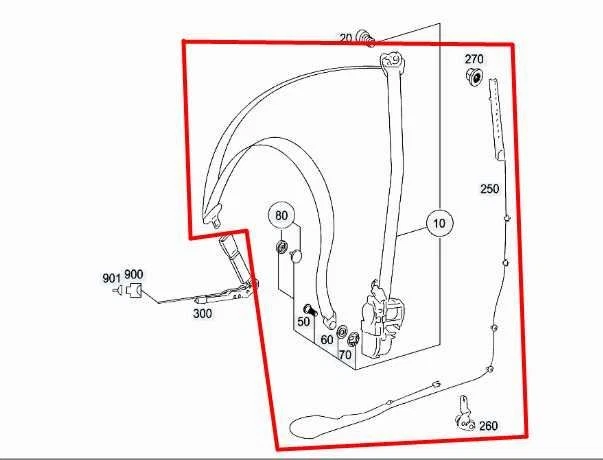 20
270
250
80
10
901
900
300
50
60
70
260