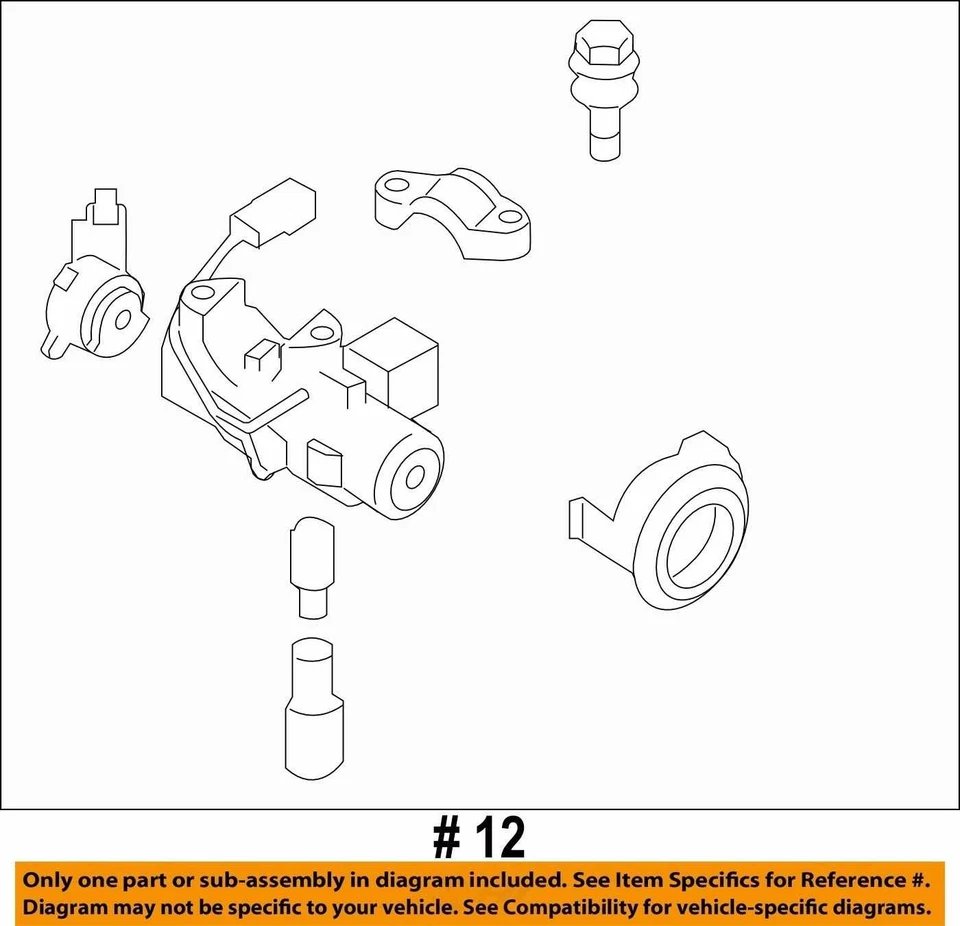 # 12

Only one part or sub-assembly in diagram included. See Item Specifics for Reference #. Diagram may not be specific to your vehicle. See Compatibility for vehicle-specific diagrams.