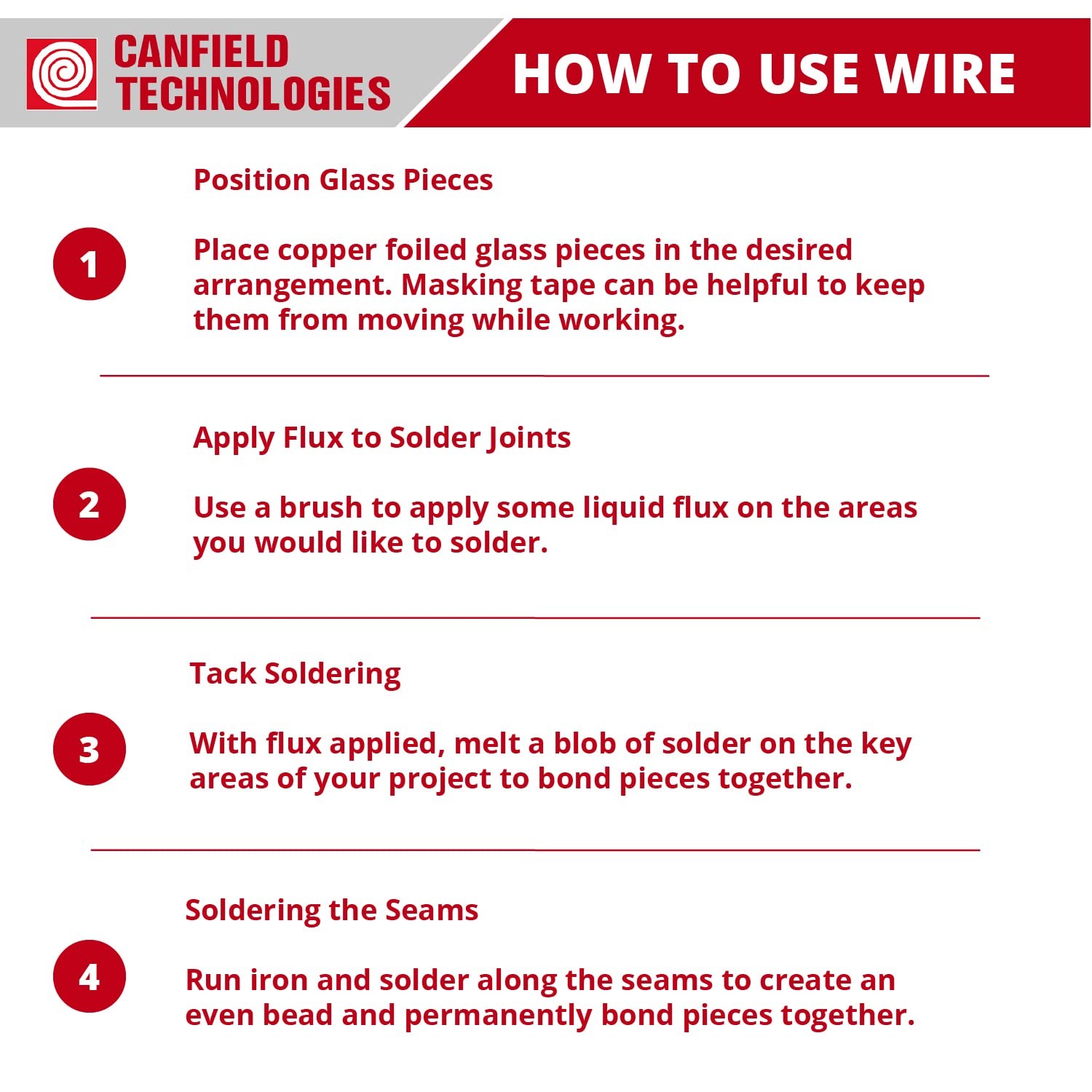 CANFIELD TECHNOLOGIES

HOW TO USE WIRE

1

Position Glass Pieces

Place copper foiled glass pieces in the desired arrangement. Masking tape can be helpful to keep them from moving while working.

2

Apply Flux to Solder Joints

Use a brush to apply some liquid flux on the areas you would like to solder.

3

Tack Soldering

With flux applied, melt a blob of solder on the key areas of your project to bond pieces together.

4

Soldering the Seams

Run iron and solder along the seams to create an even bead and permanently bond pieces together.