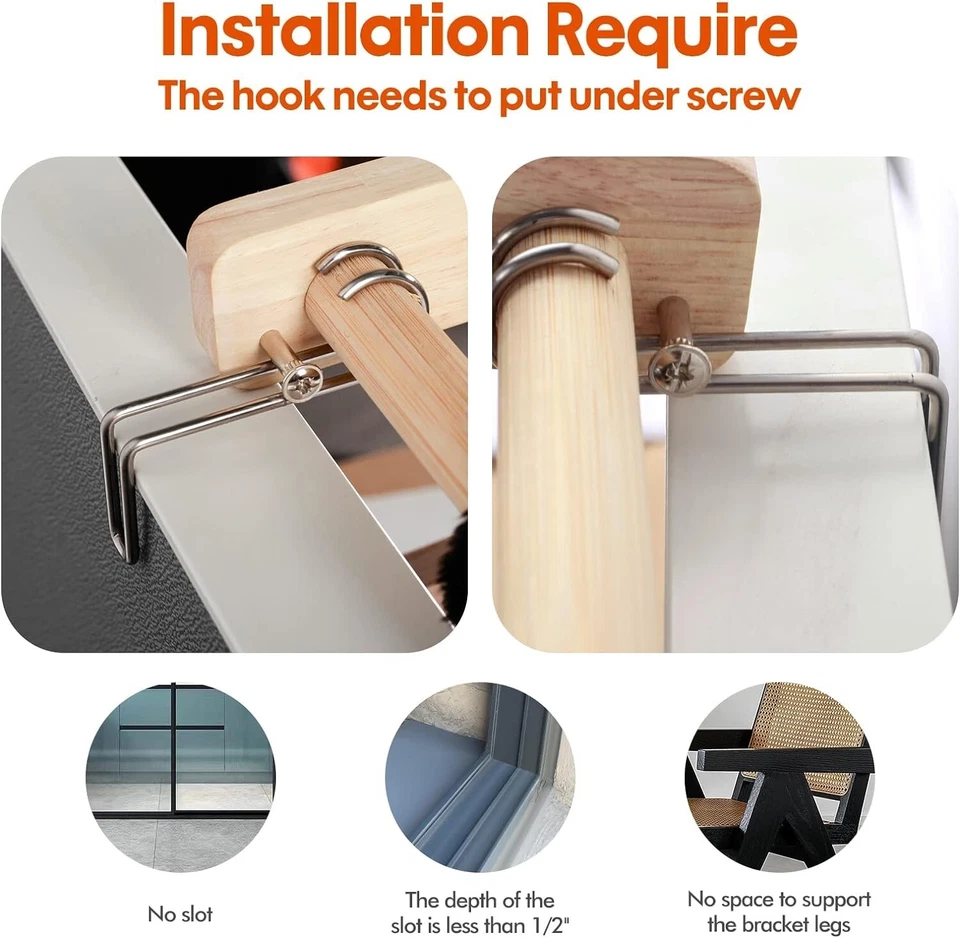 Installation Require
The hook needs to put under screw

No slot

The depth of the slot is less than 1/2"

No space to support the bracket legs