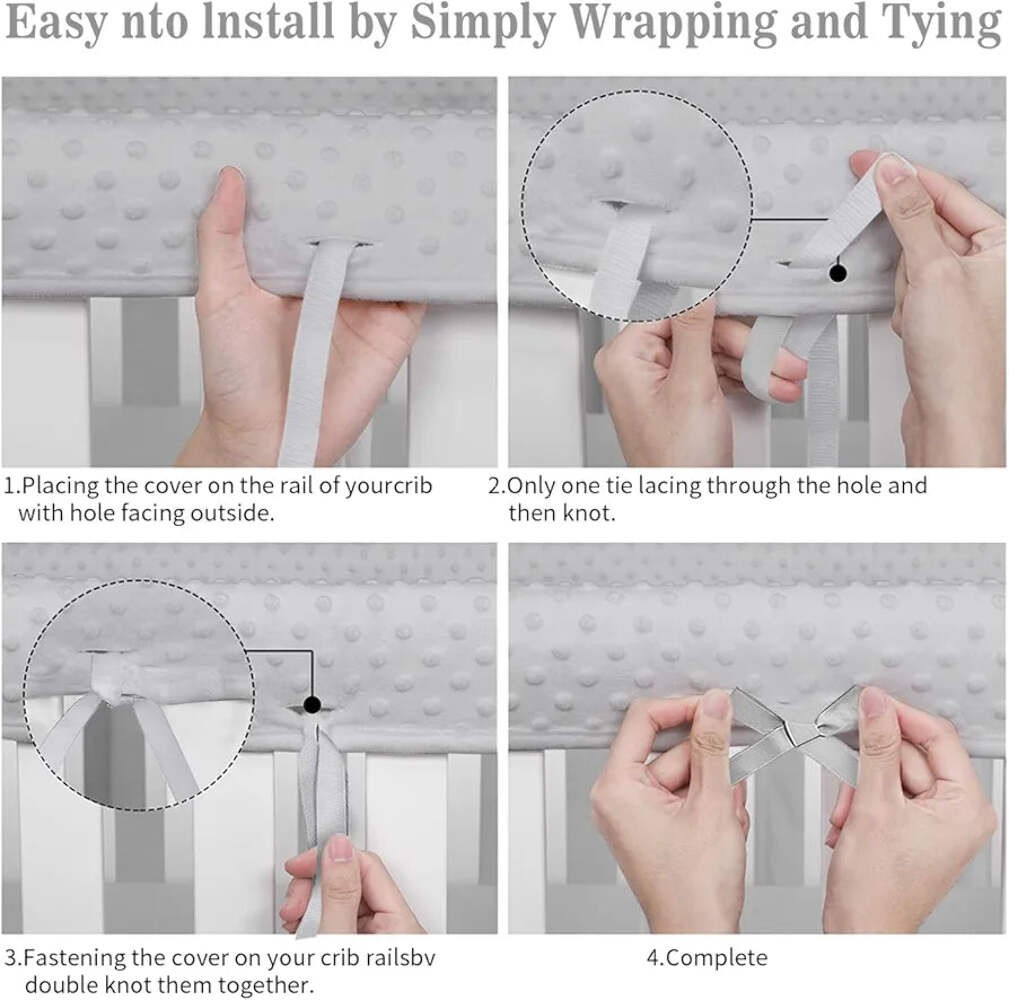 Easy nto Install by Simply Wrapping and Tying

1.Placing the cover on the rail of yourcrib with hole facing outside.

2.Only one tie lacing through the hole and then knot.

3.Fastening the cover on your crib railsbv double knot them together.

4.Complete