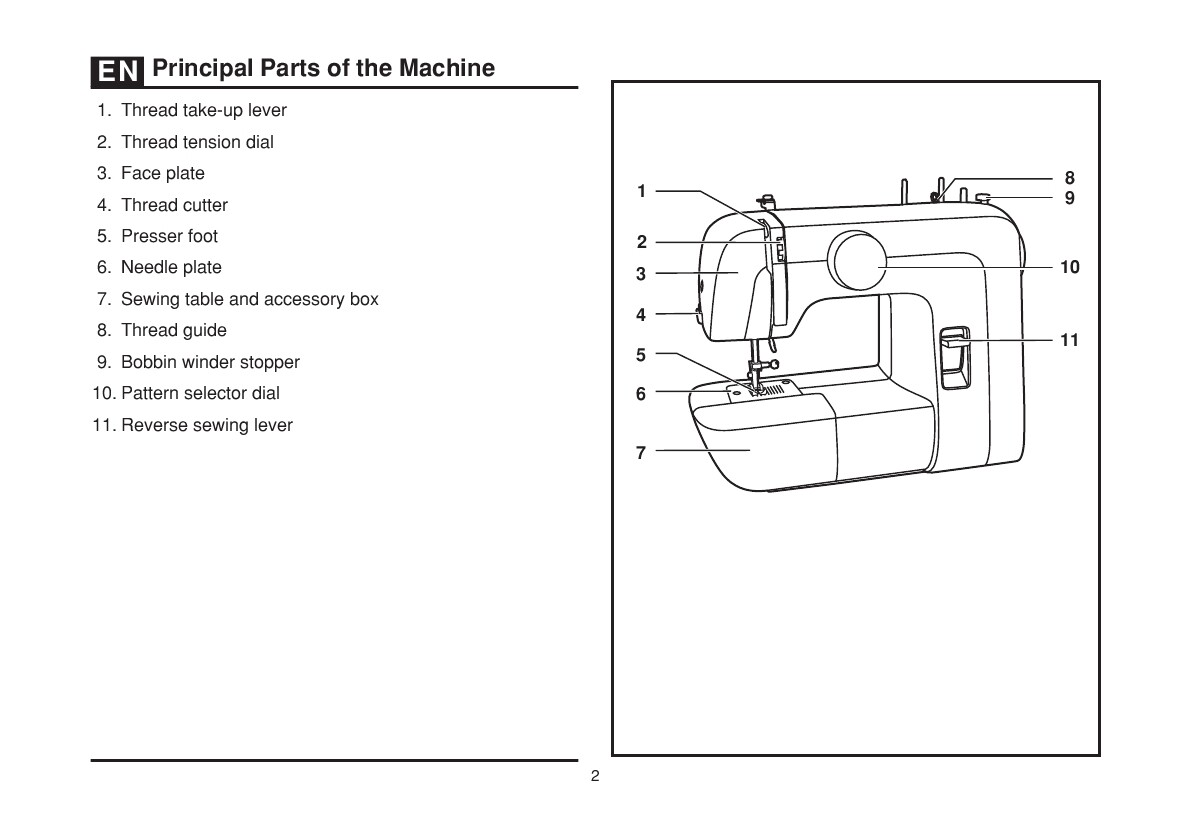 EN Principal Parts of the Machine

1. Thread take-up lever
2. Thread tension dial
3. Face plate
4. Thread cutter
5. Presser foot
6. Needle plate
7. Sewing table and accessory box
8. Thread guide
9. Bobbin winder stopper
10. Pattern selector dial
11. Reverse sewing lever

1
2
3
4
5
6
7
8
9
10
11

2