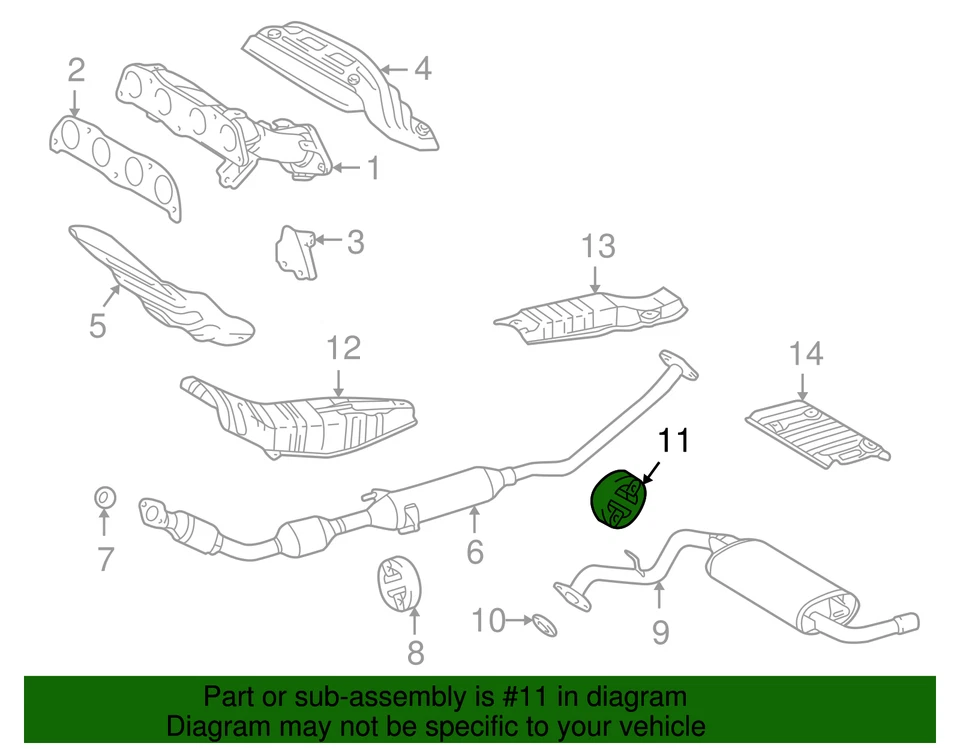 2
4
1
3
5
13
12
14
11
7
6
8
10
9

Part or sub-assembly is #11 in diagram
Diagram may not be specific to your vehicle